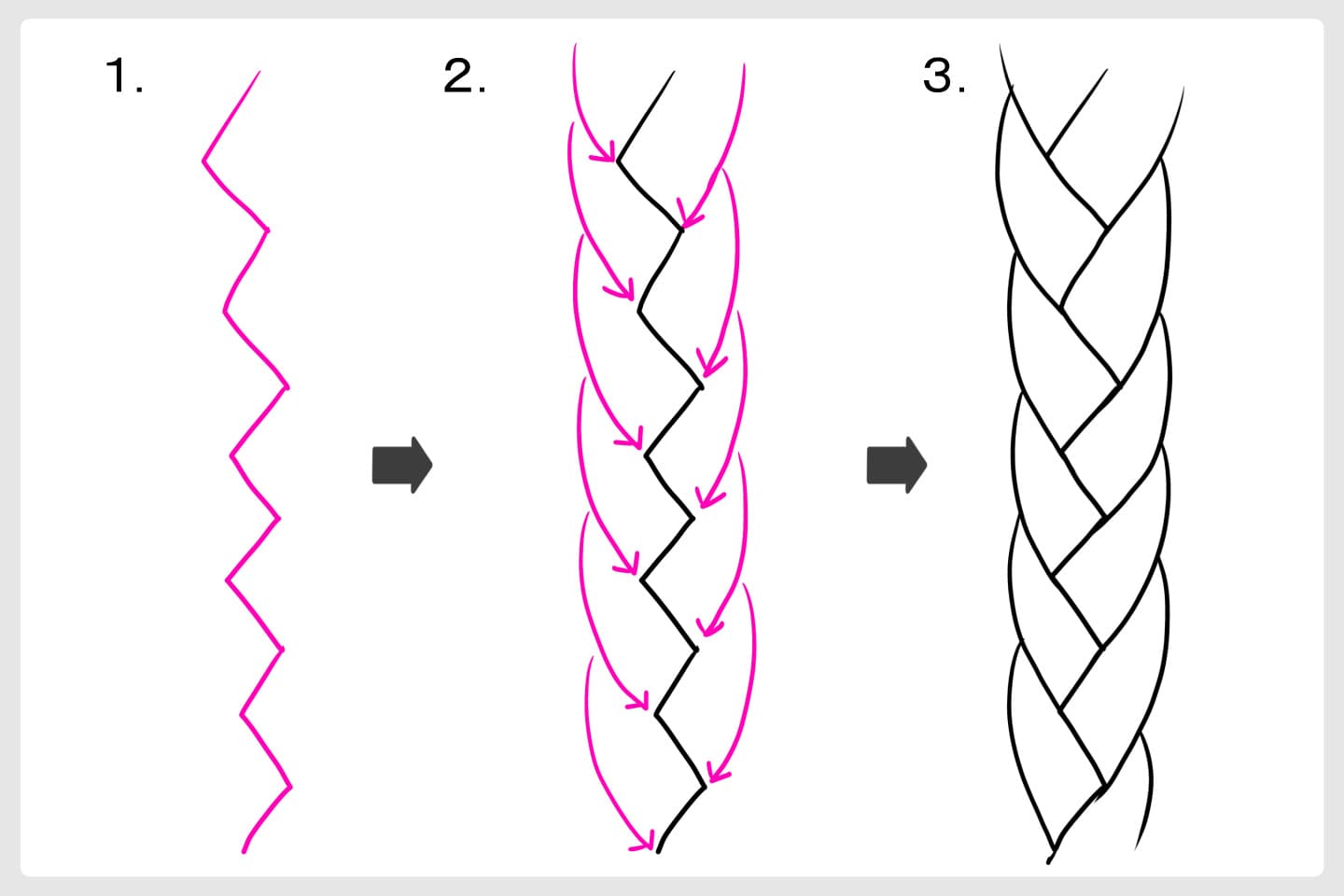 1.

2.

3.