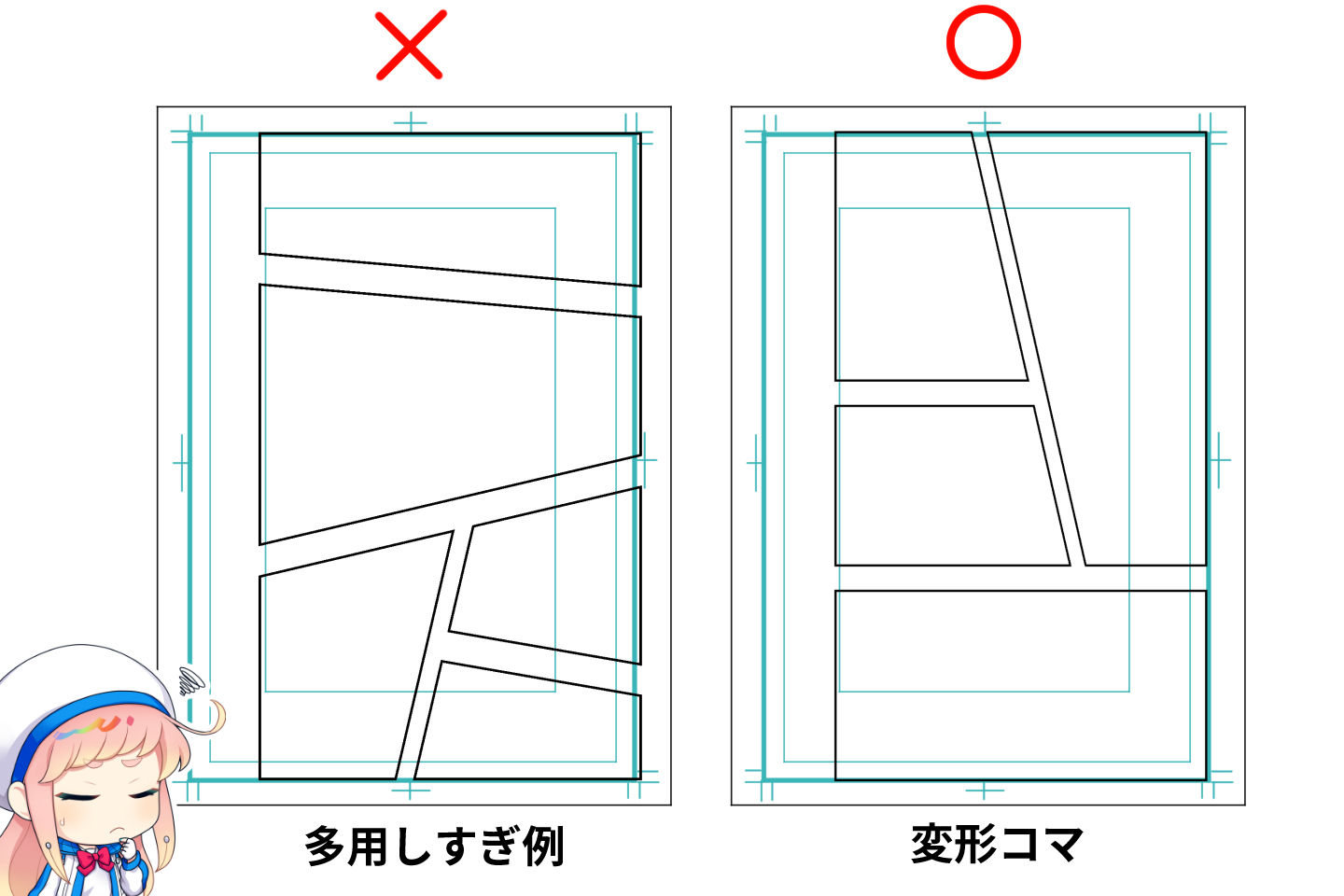 ×

○

多用しすぎ例

変形コマ