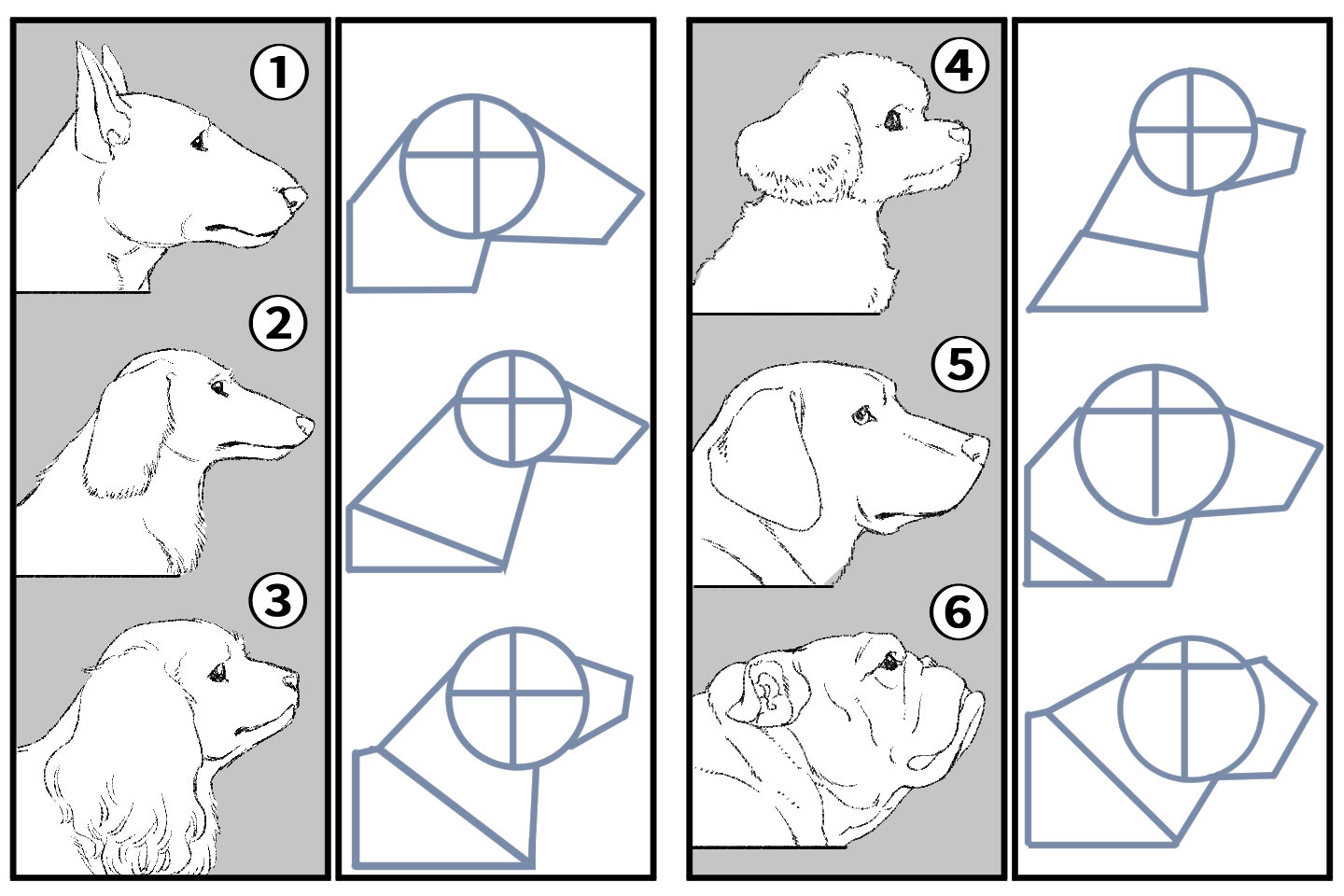 1
2
3
4
5
6