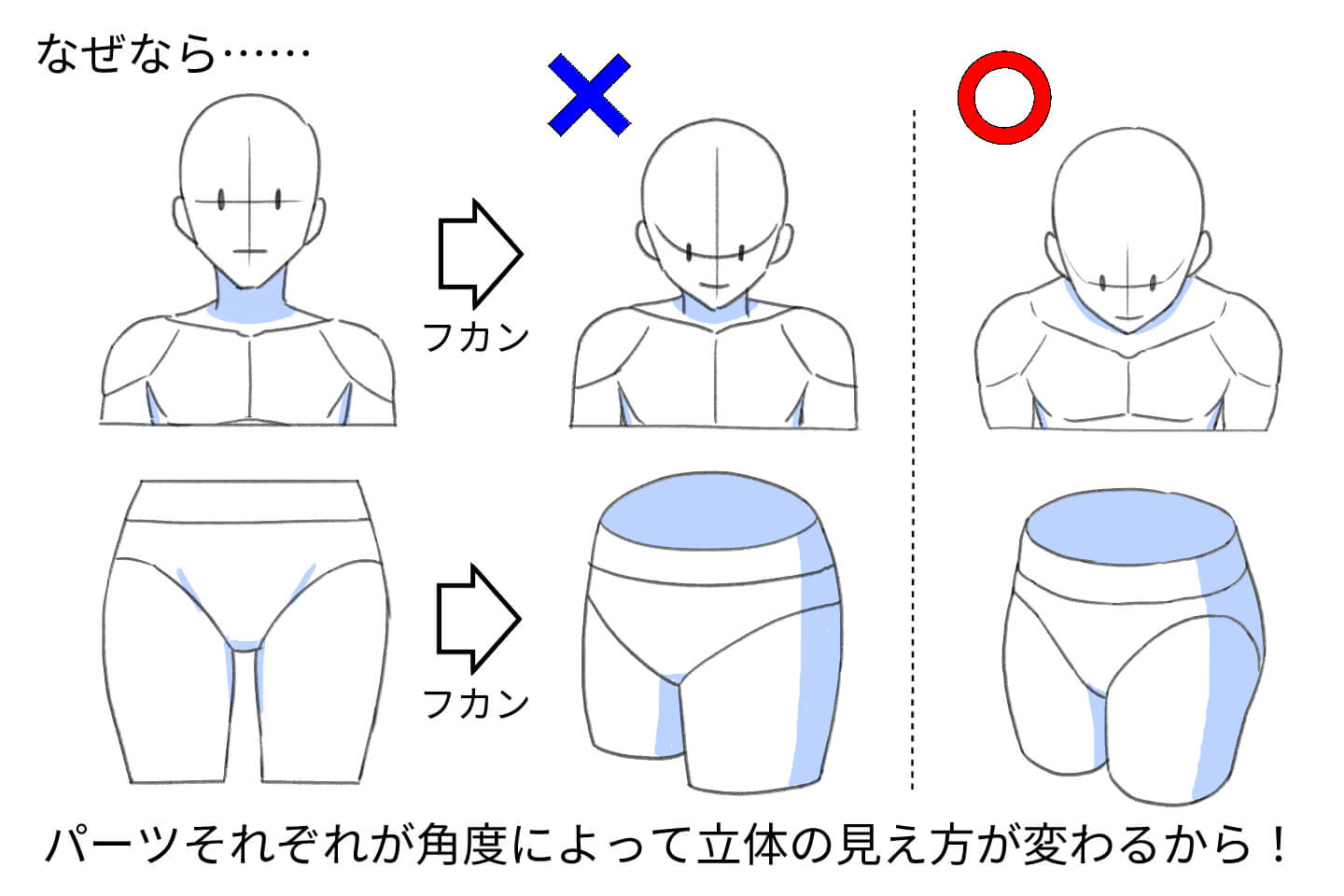 なぜなら……

×

○

フカン

フカン

パーツそれぞれが角度によって立体の見え方が変わるから！