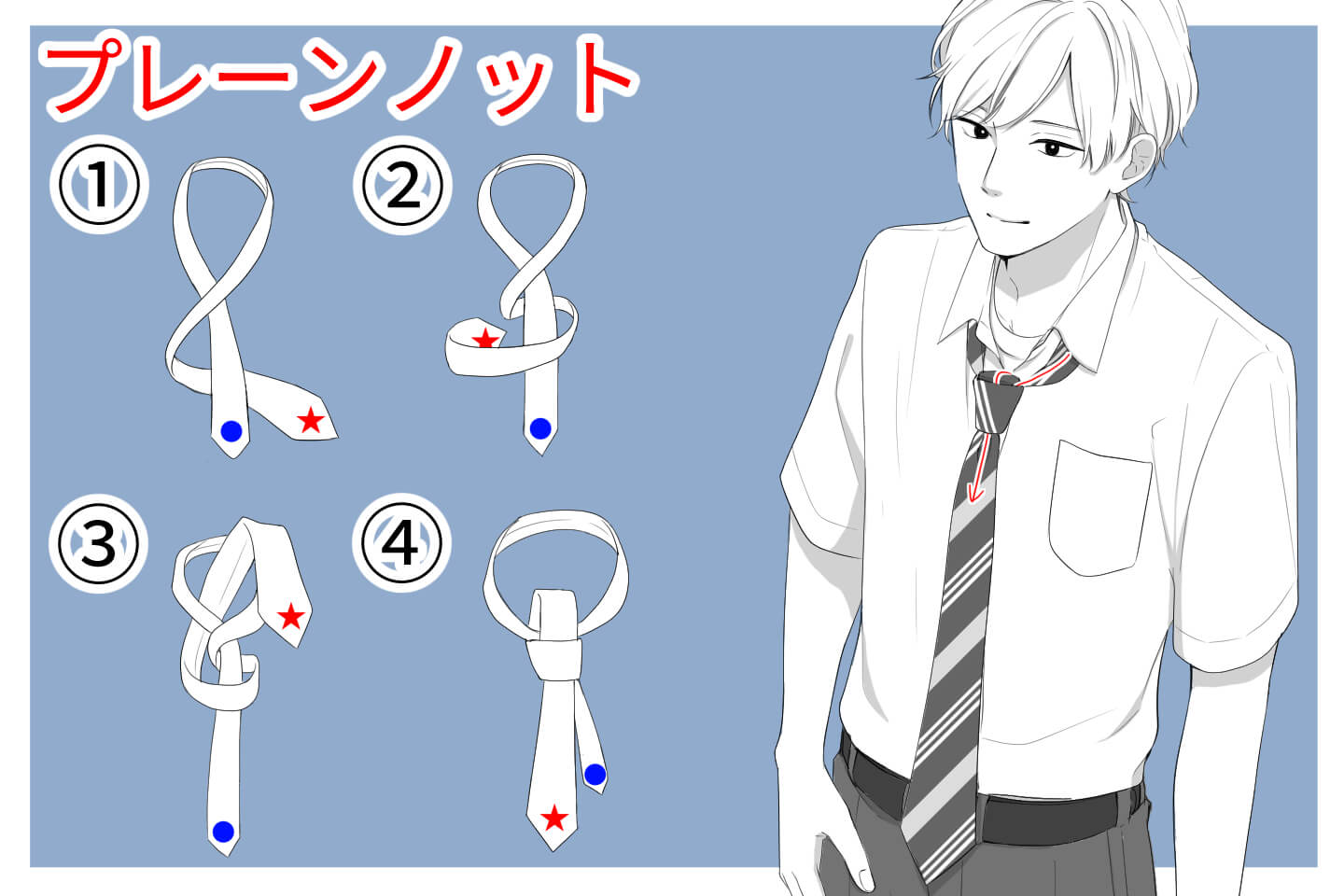 プレーンノット

①

②

③

④