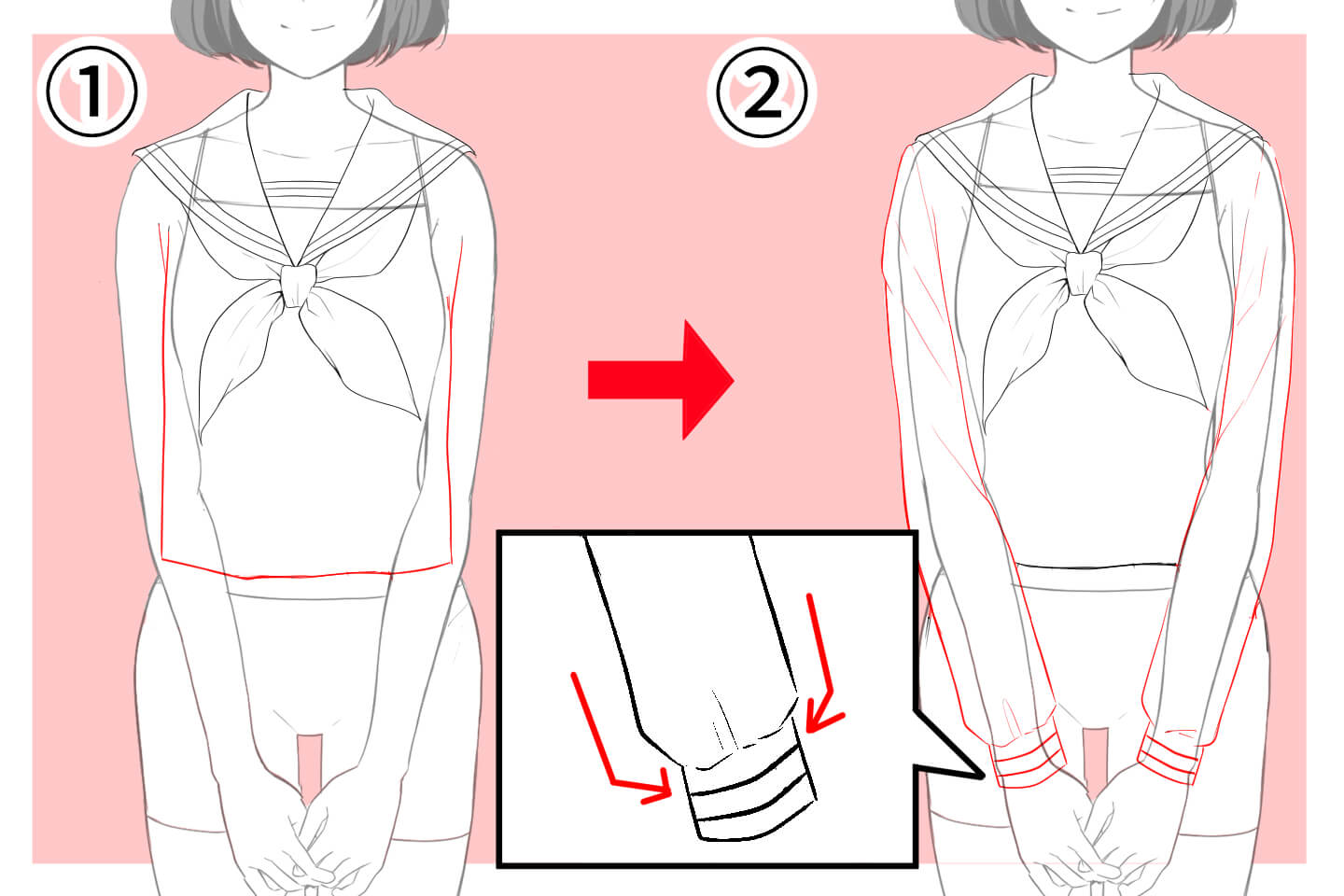 ①

②