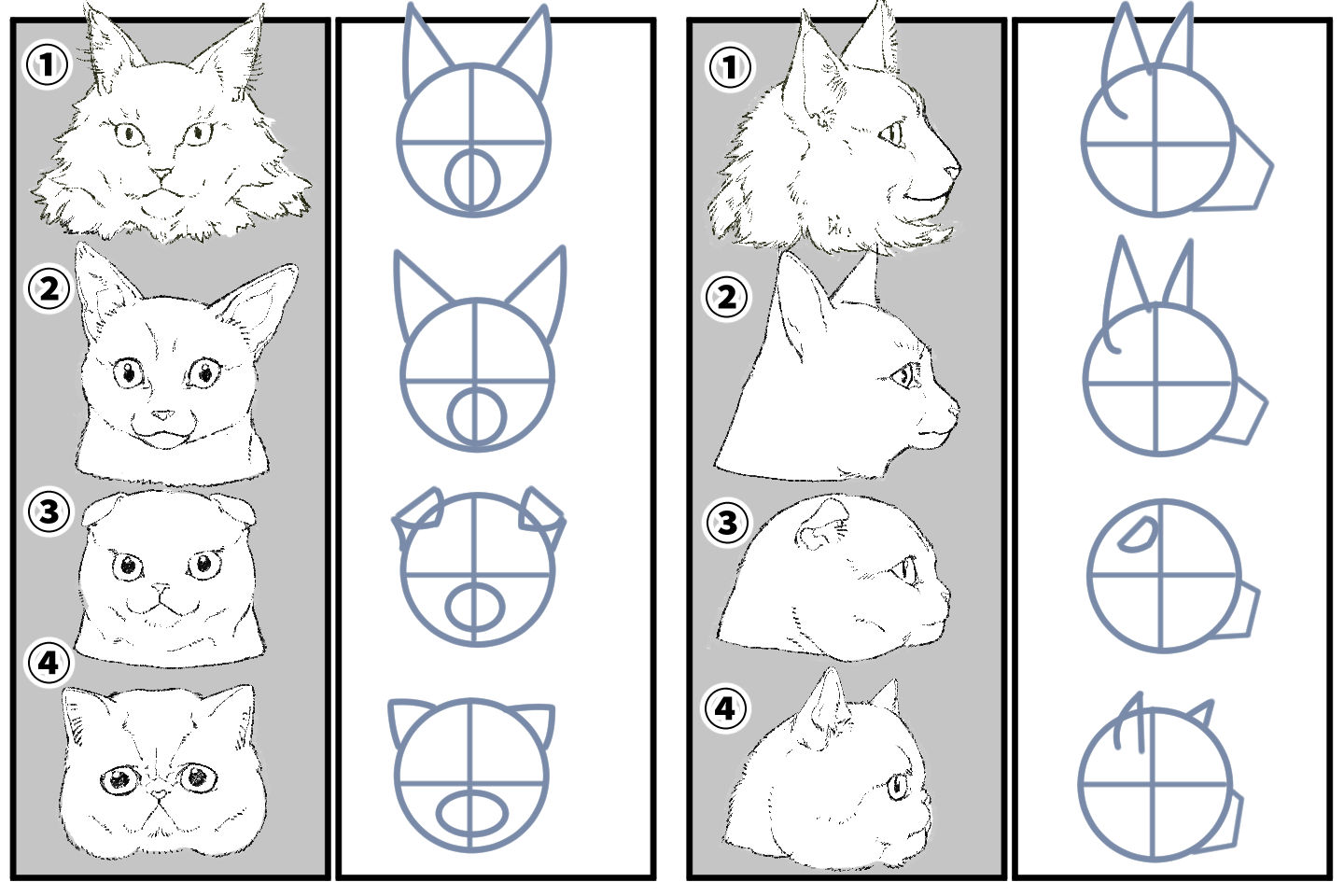 ①
②
③
④
①
②
③
④