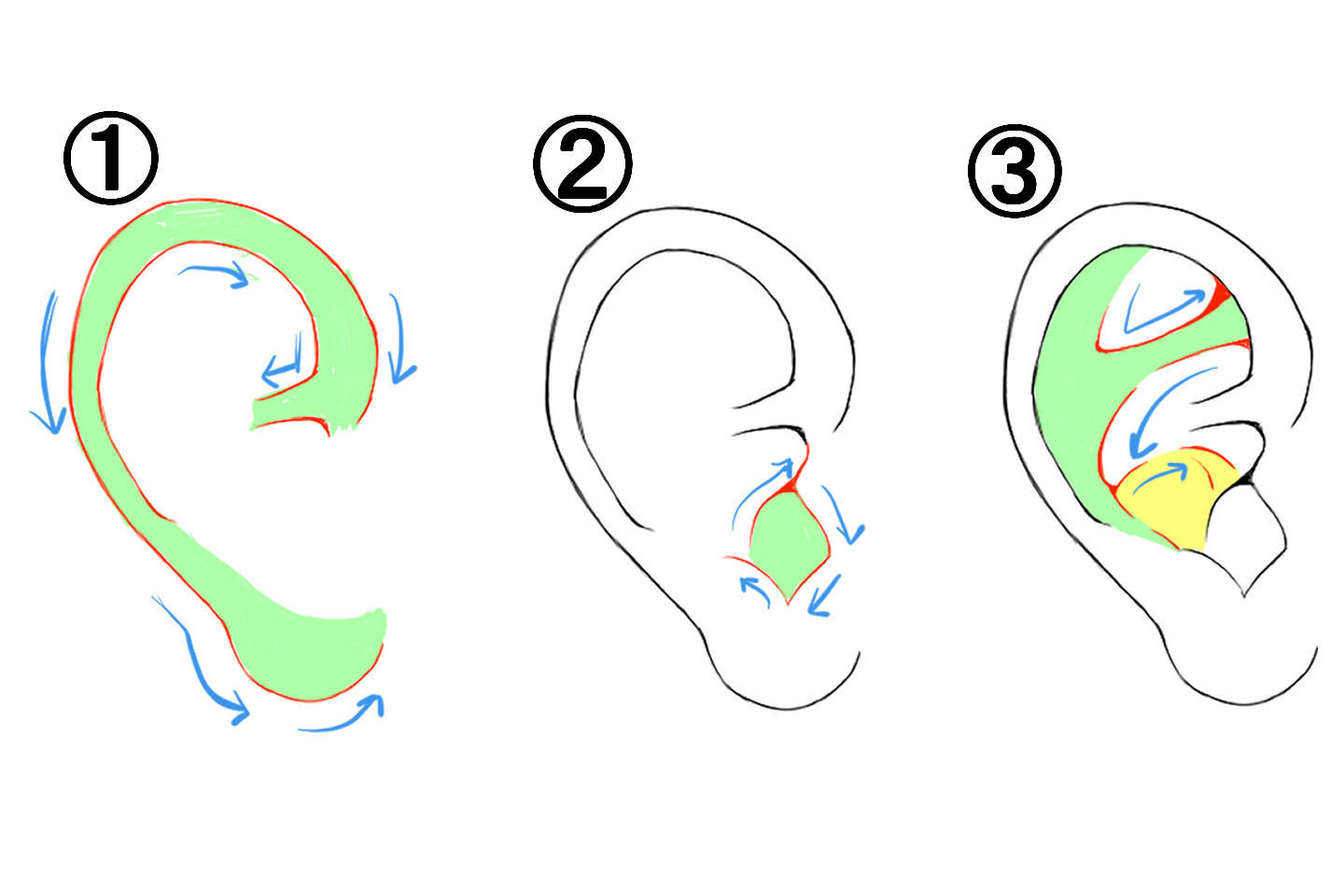 ①

②

③