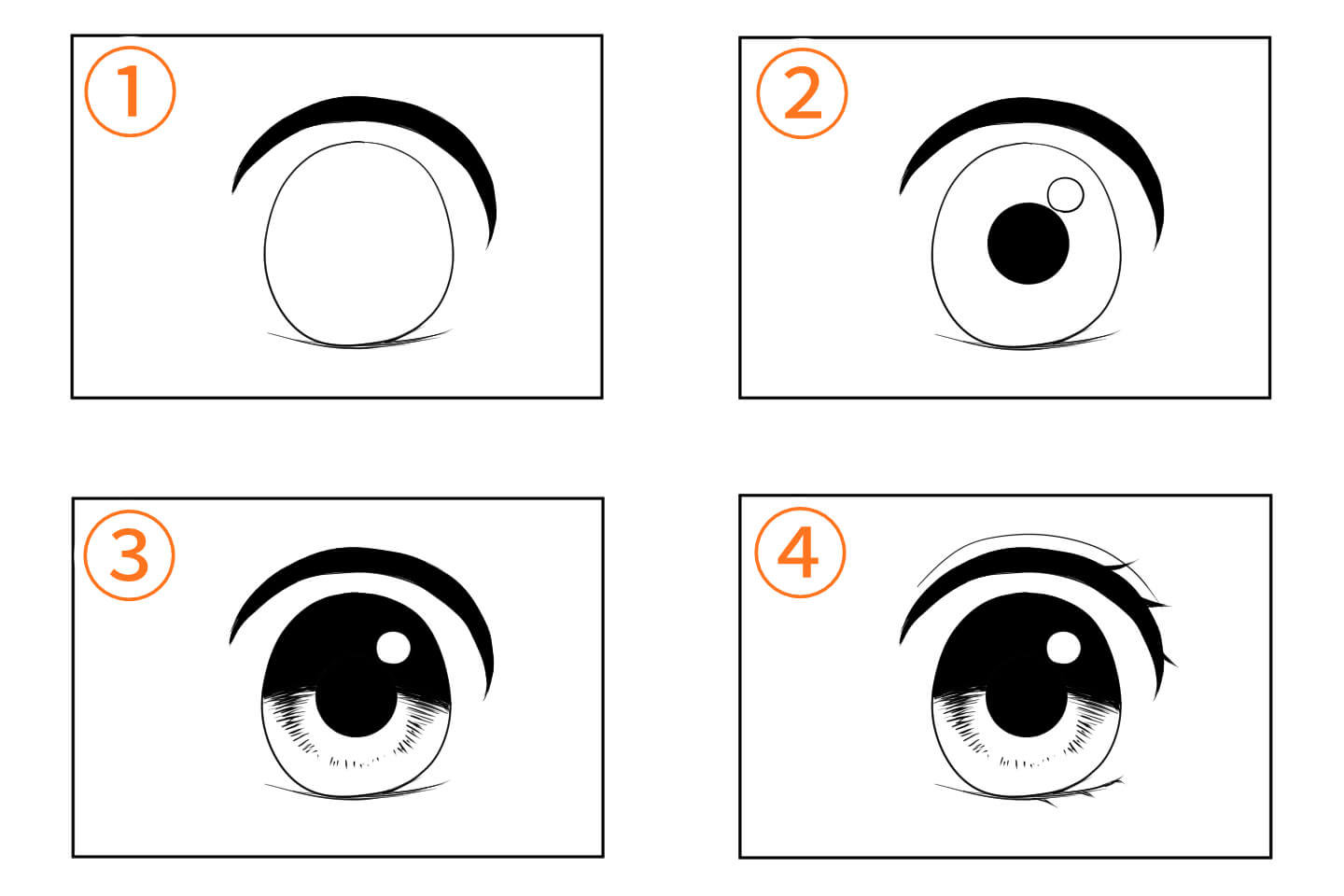 ①

②

③

④