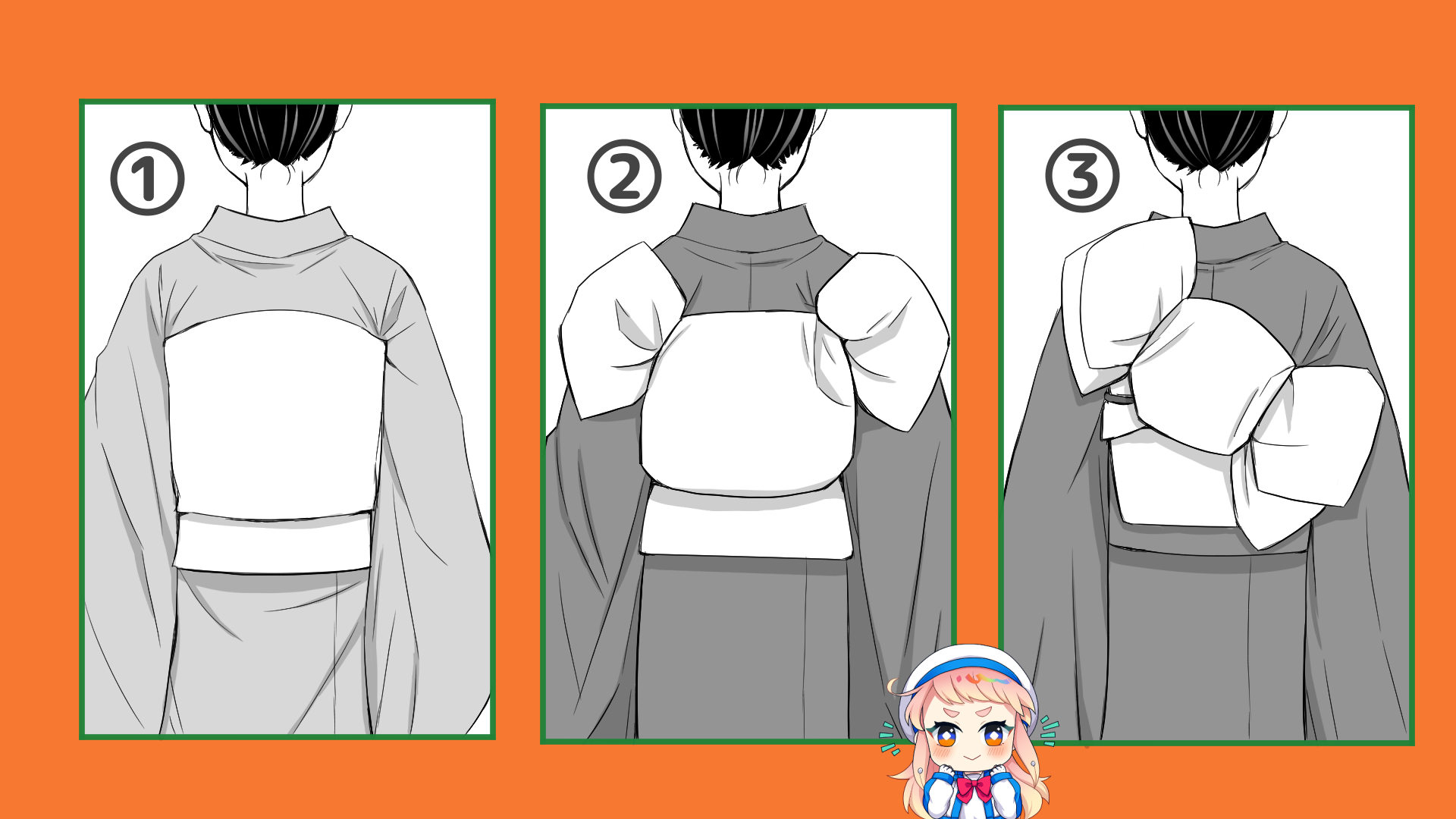 ①

②

③