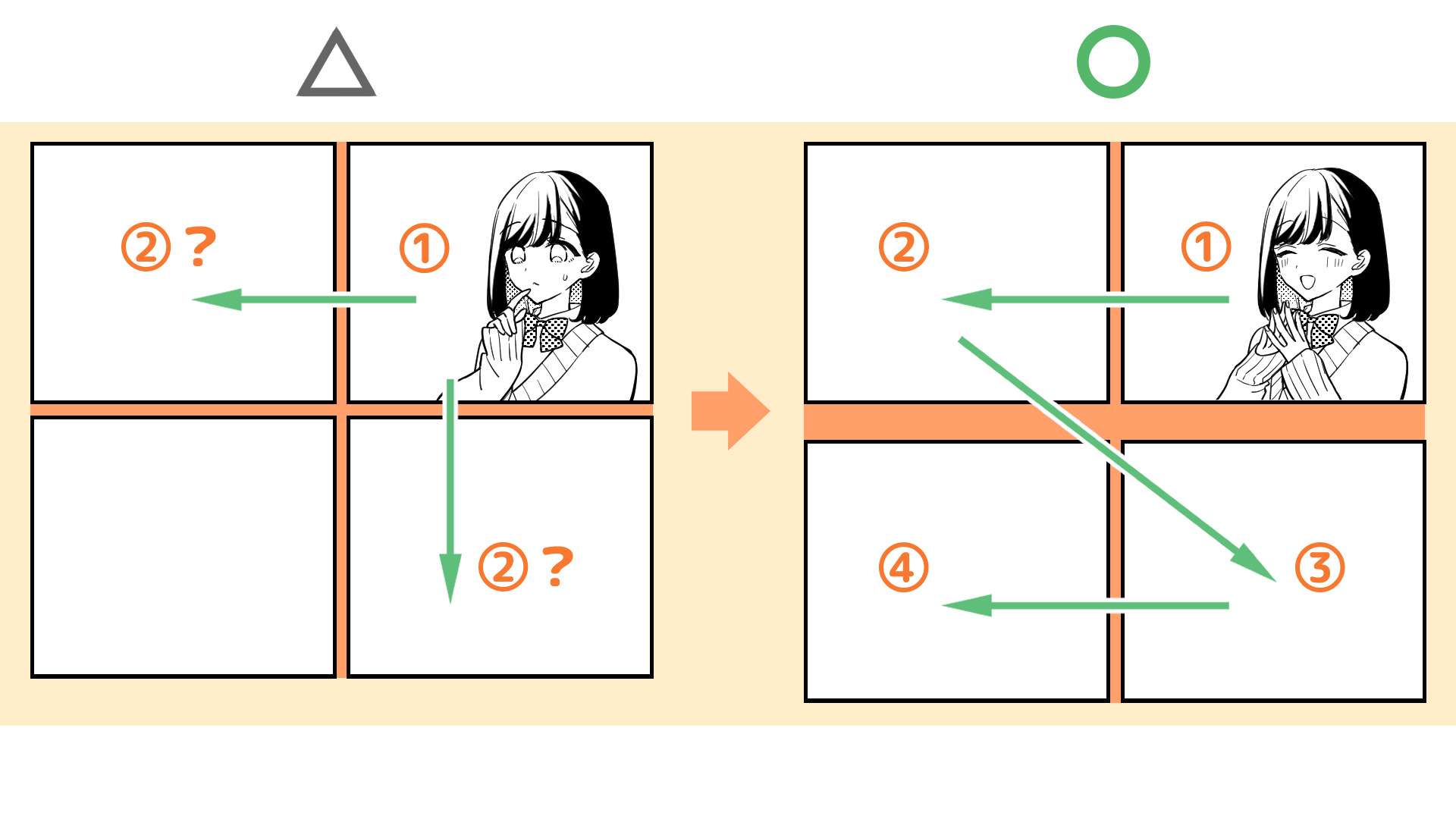 △

②？ ①

②？

○

② ①

④ ③