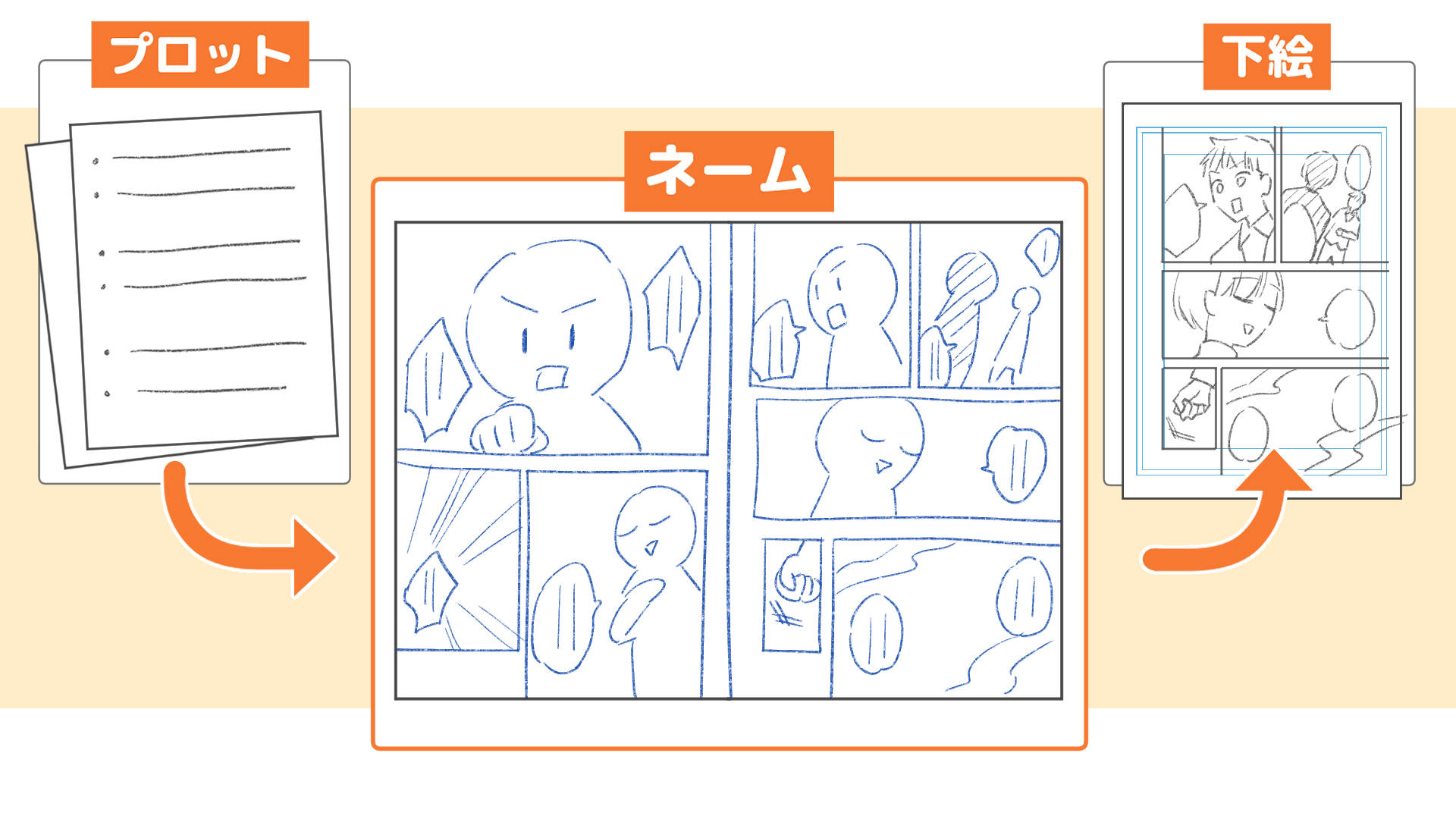 プロット

ネーム

下絵