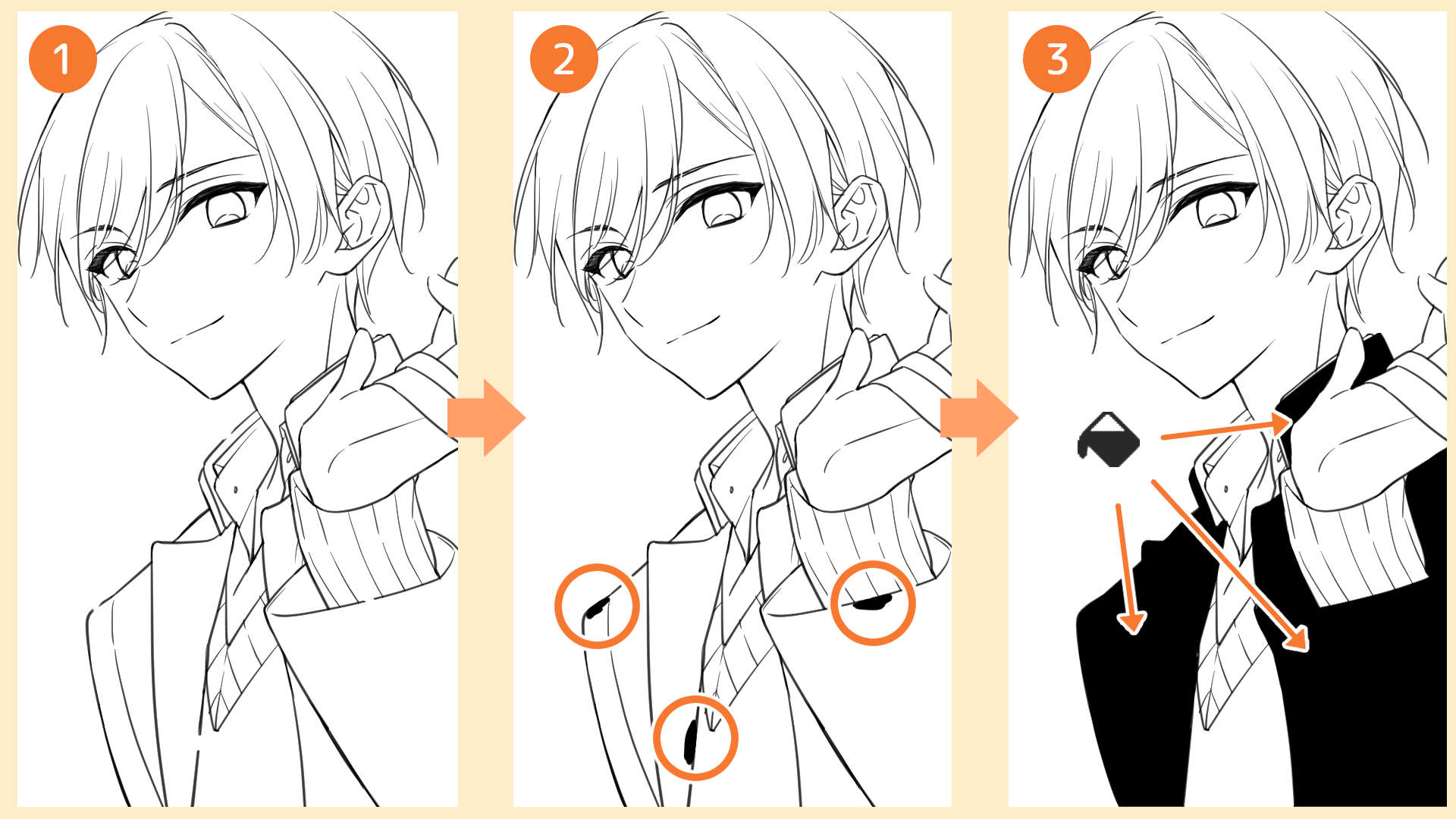 1

2

3