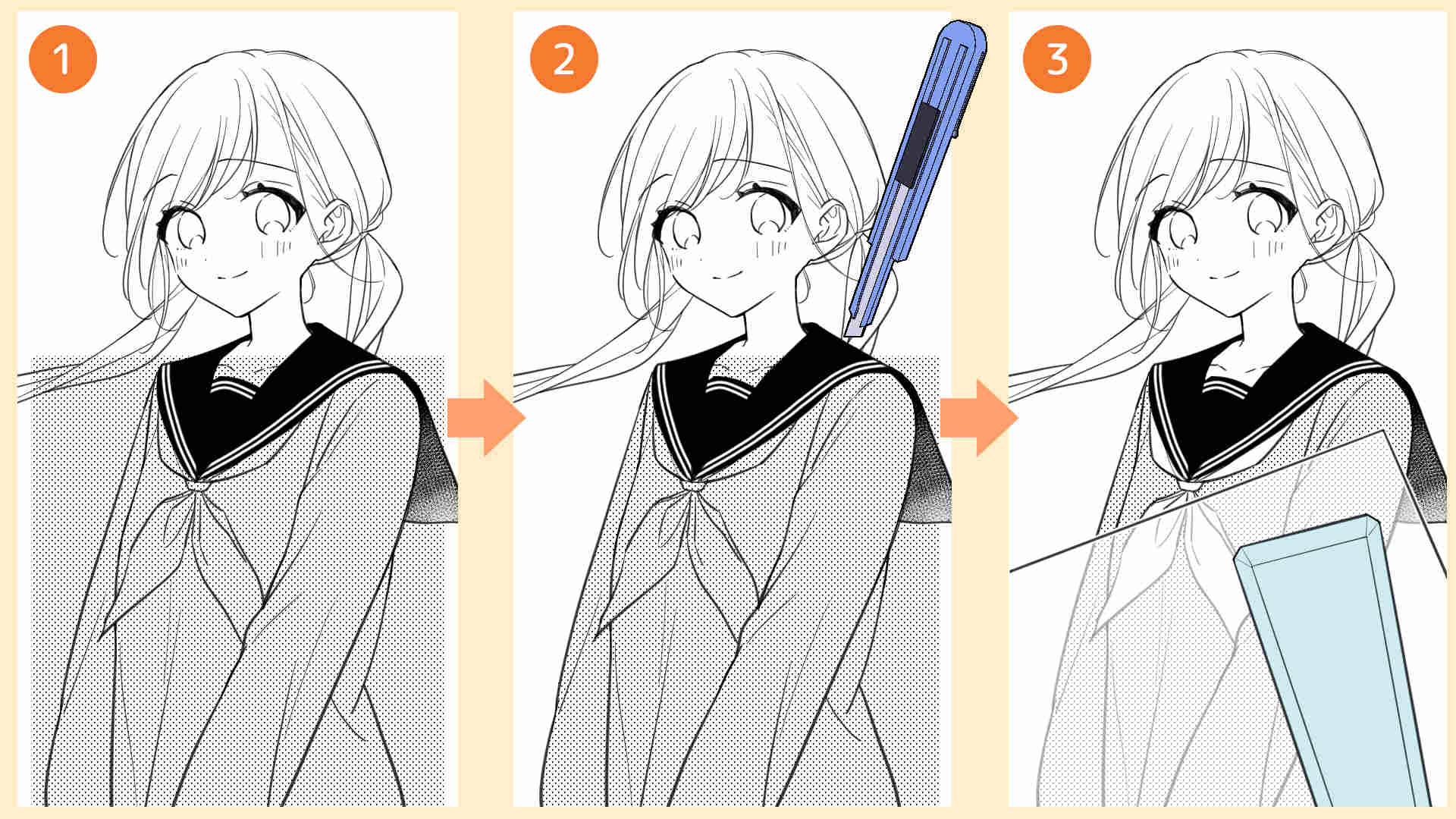 1

2

3