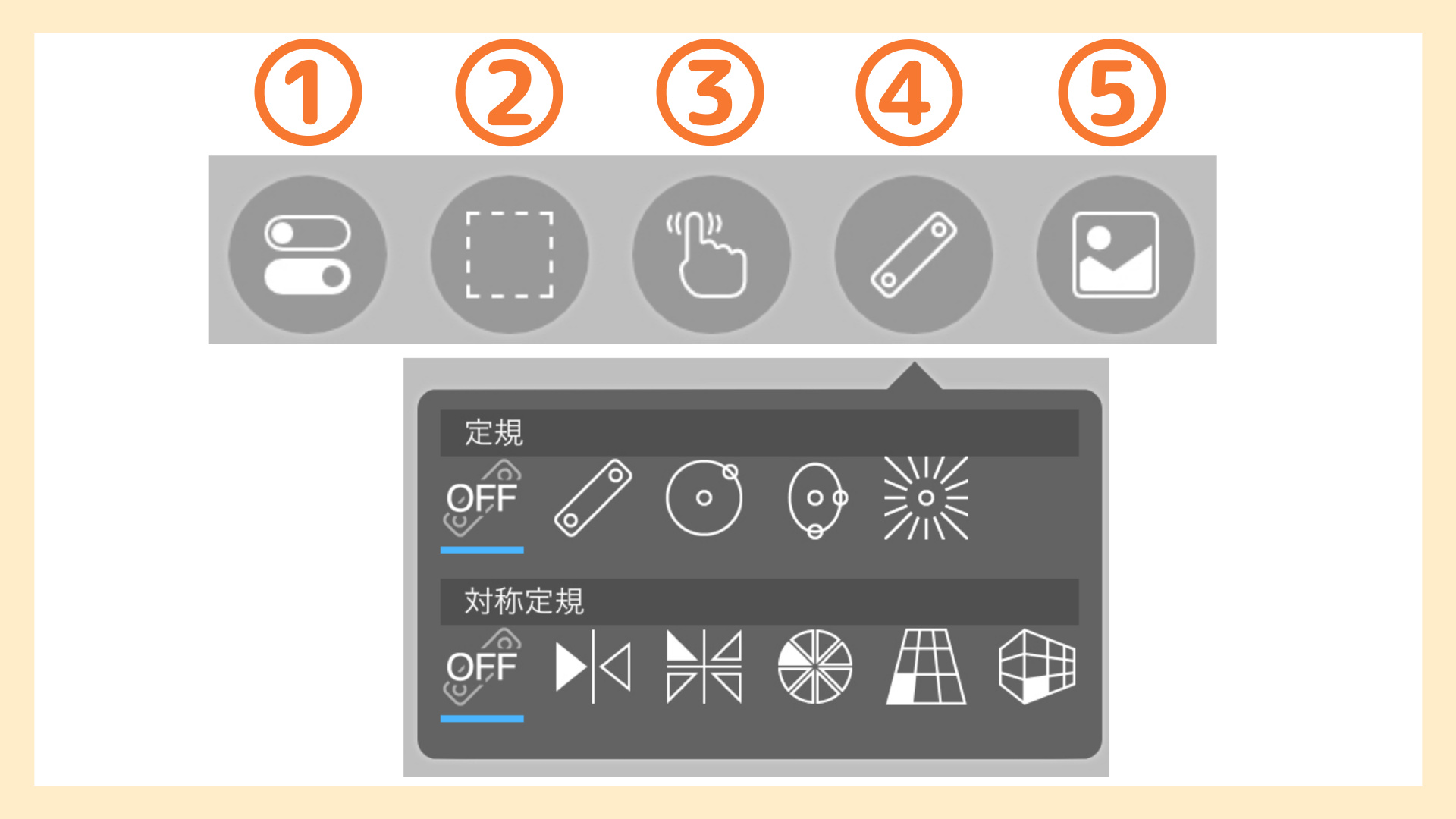 ①
②
③
④
⑤

定規

OFF

対称定規

OFF