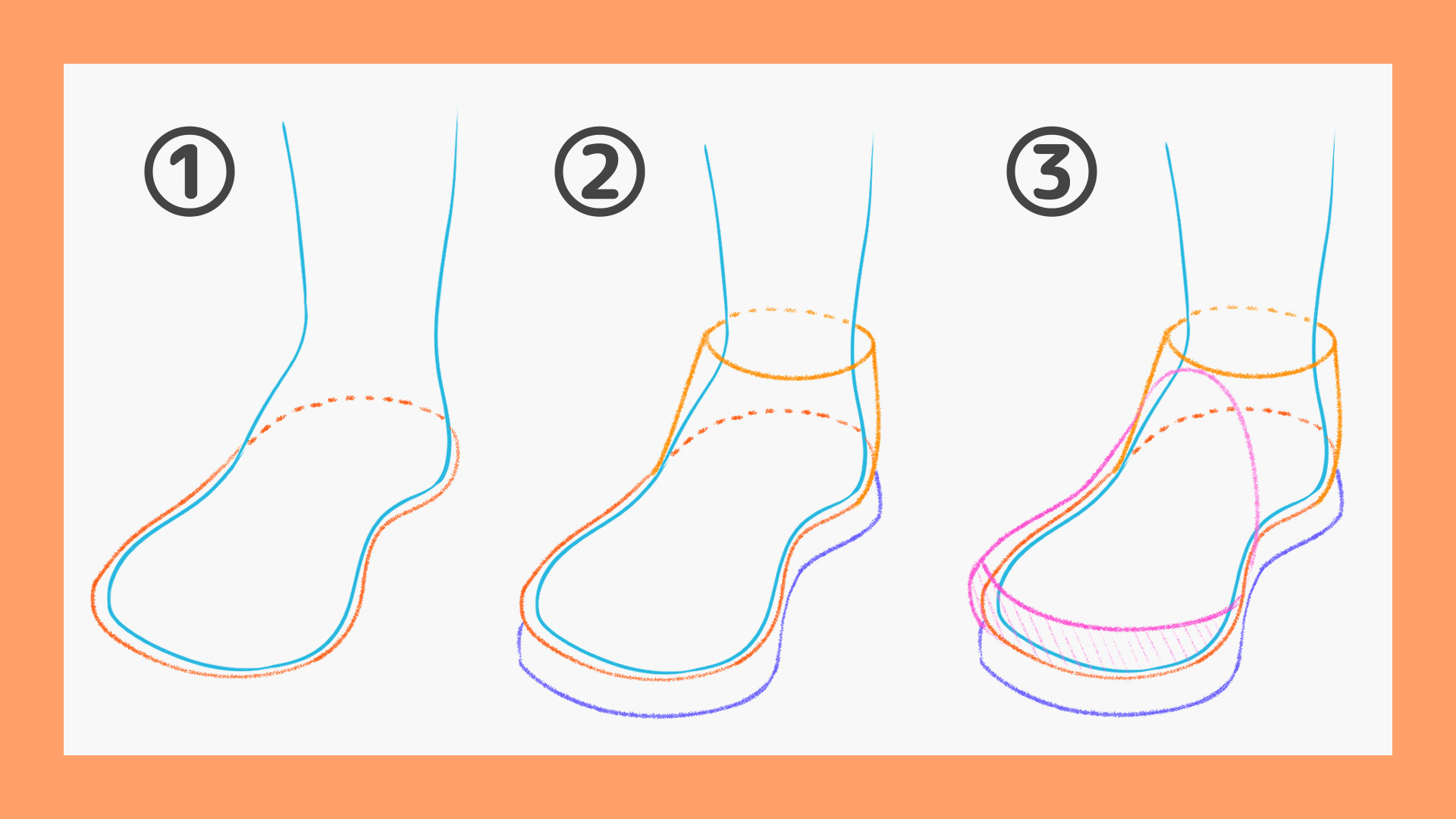 ①

②

③