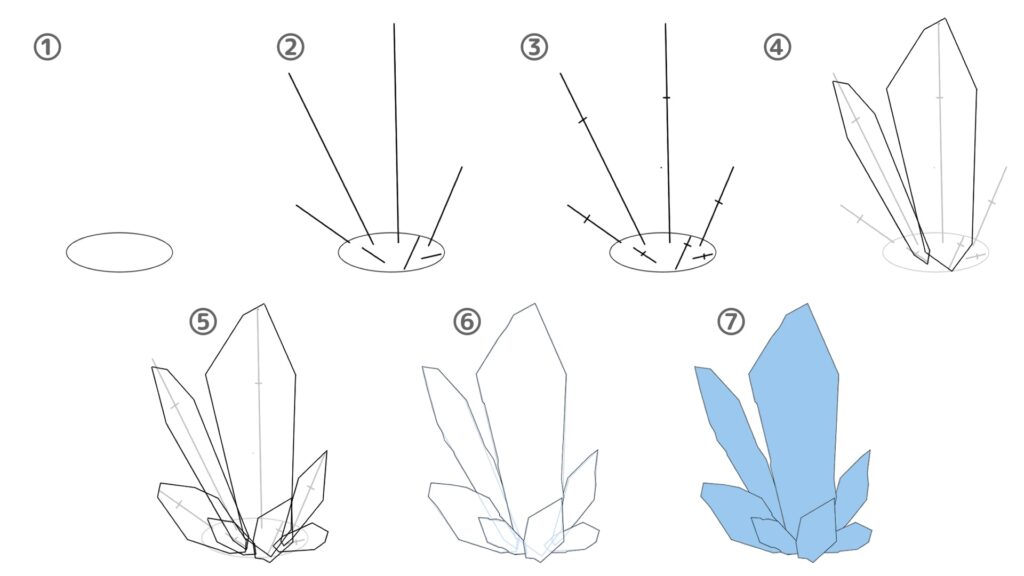 ①
②
③
④
⑤
⑥
⑦