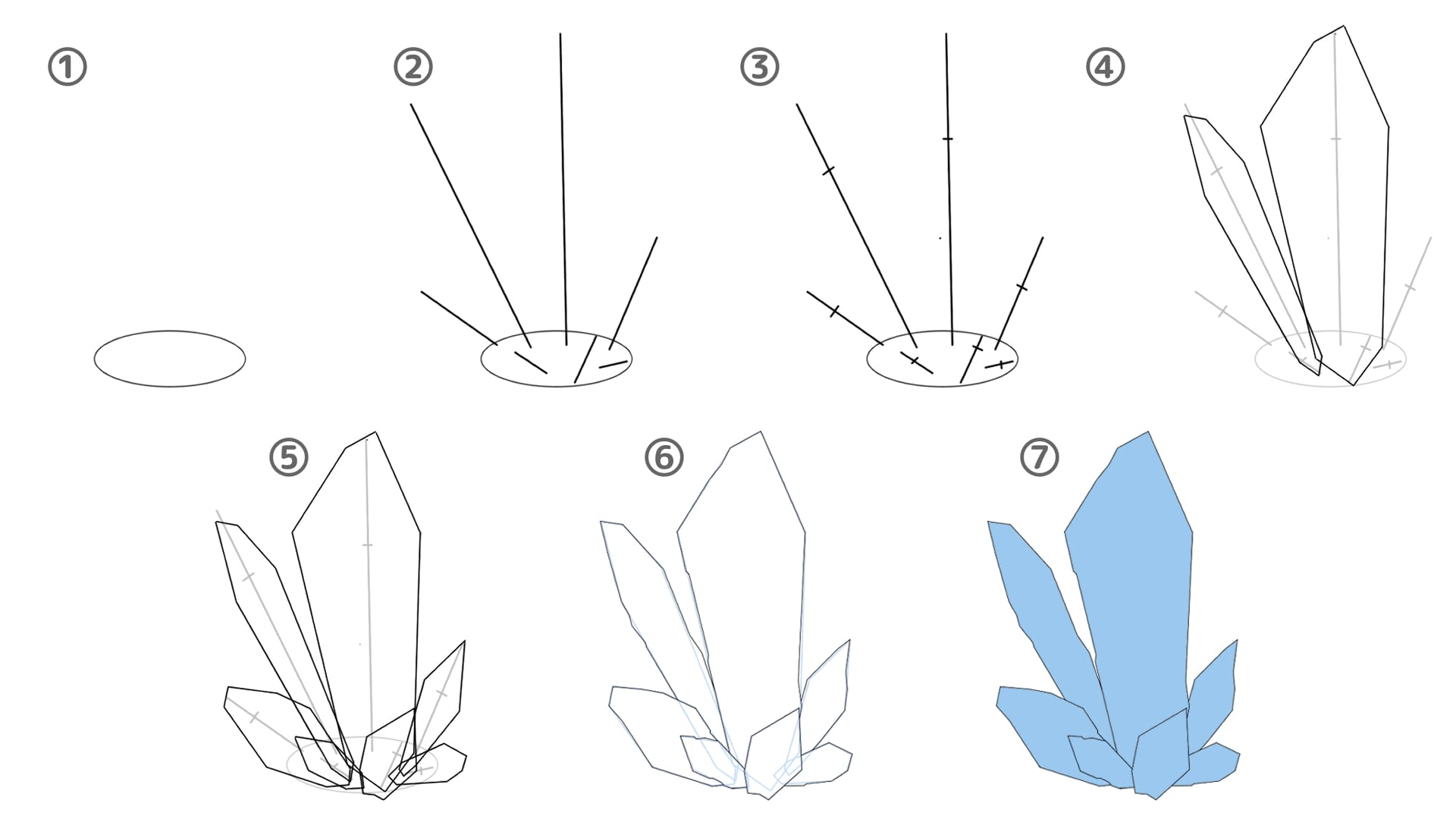 ①
②
③
④
⑤
⑥
⑦