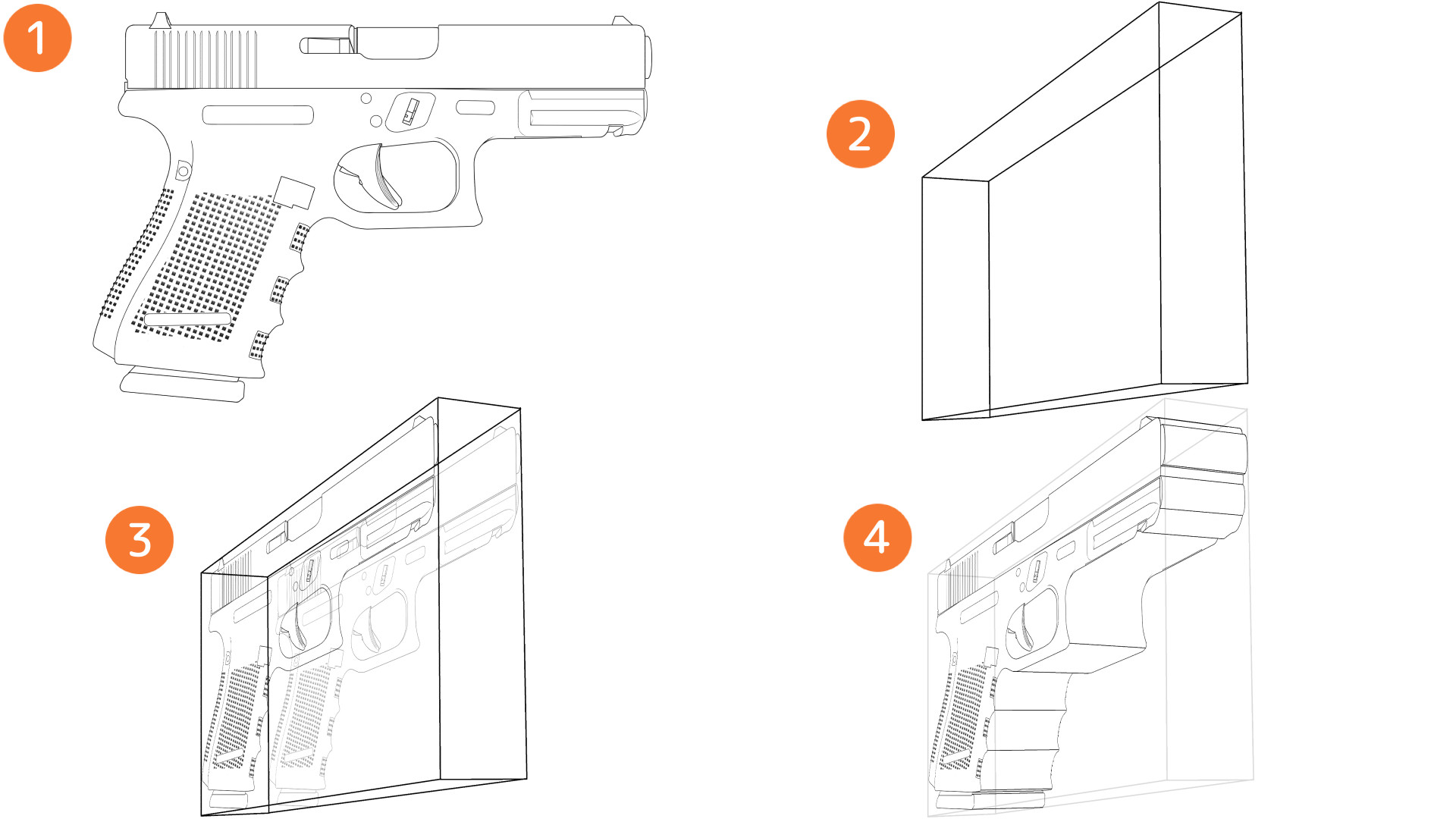 1

2

3

4