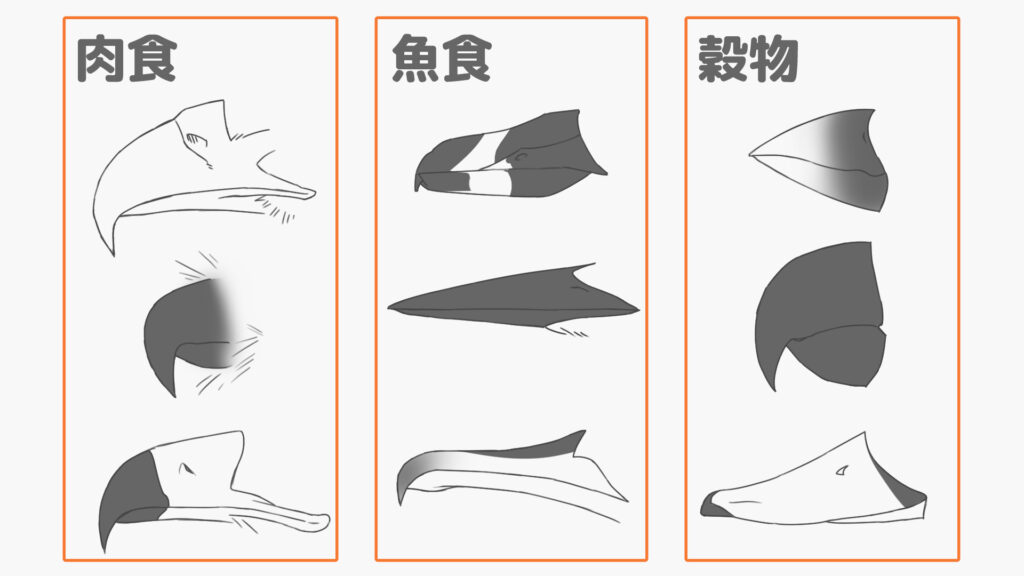 肉食

魚食

穀物