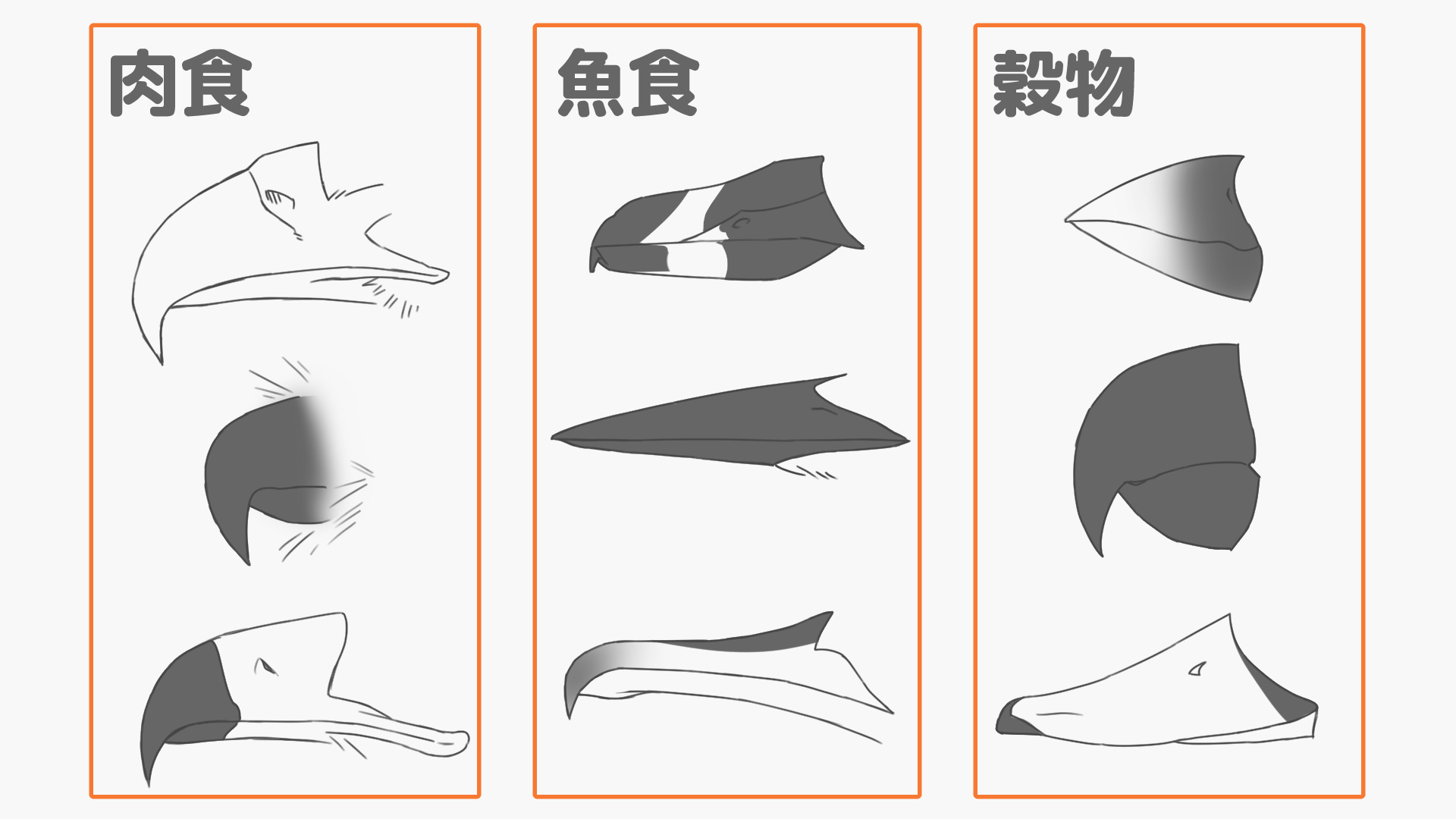 肉食

魚食

穀物