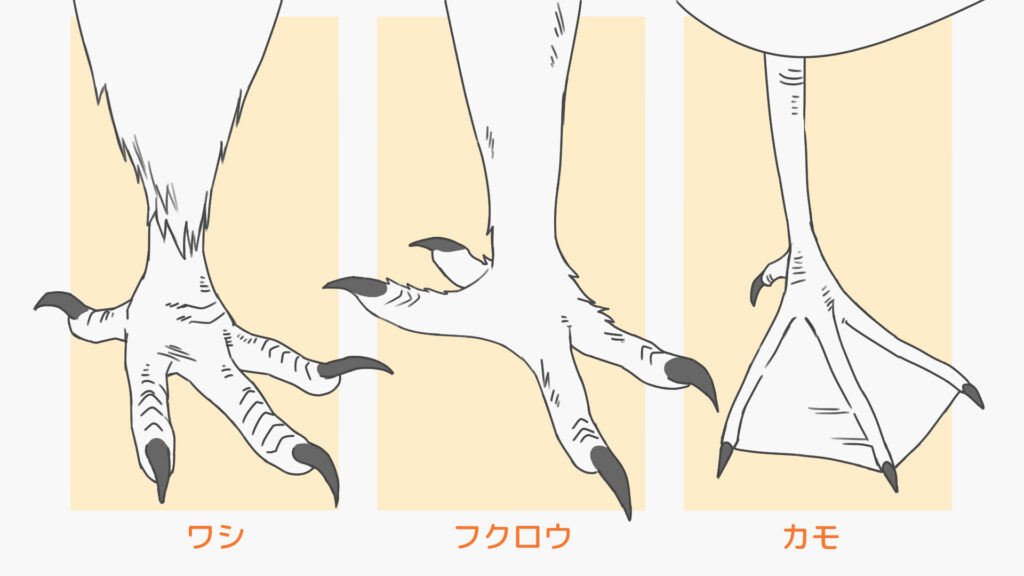 ワシ

フクロウ

カモ