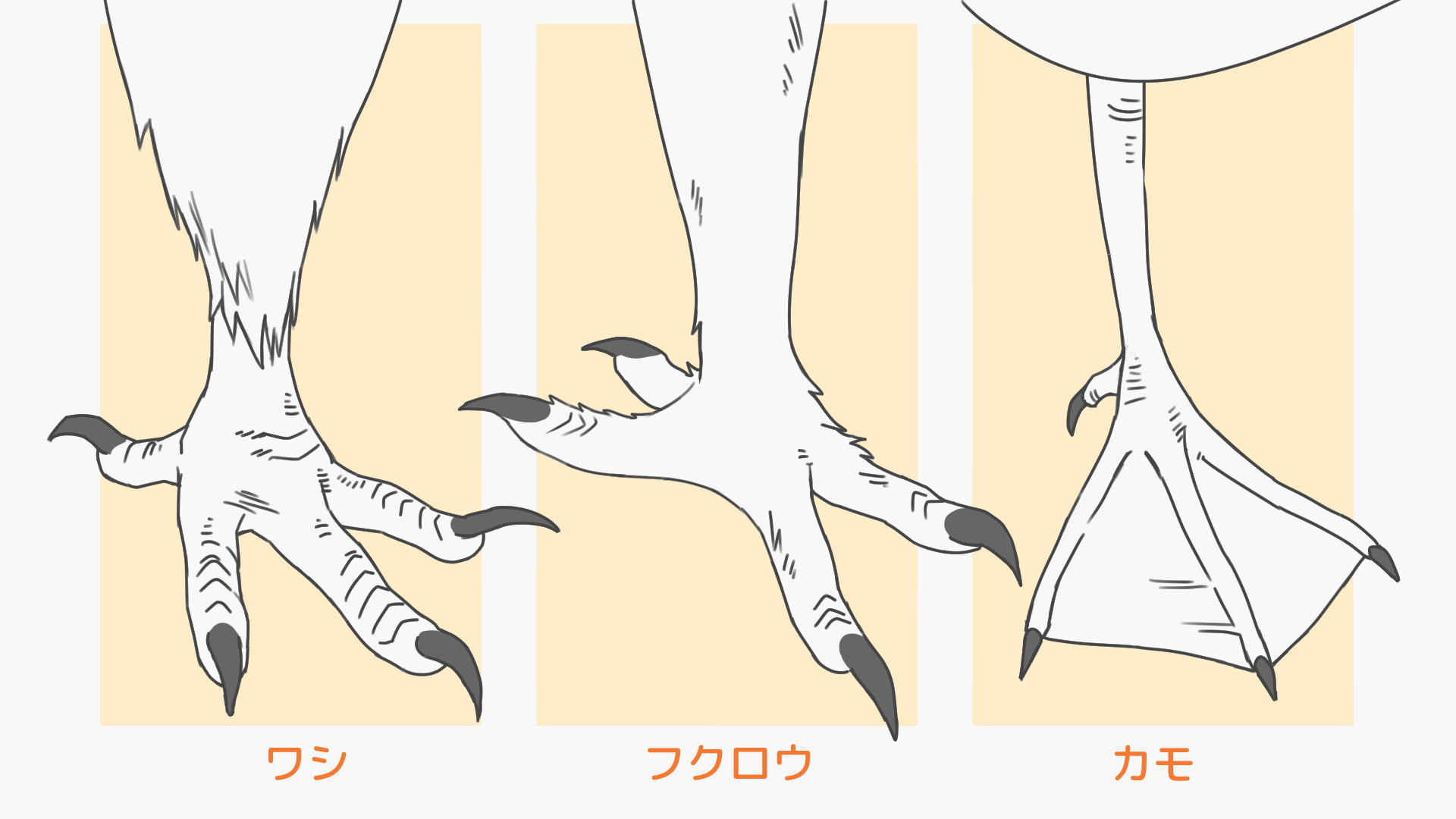 ワシ

フクロウ

カモ