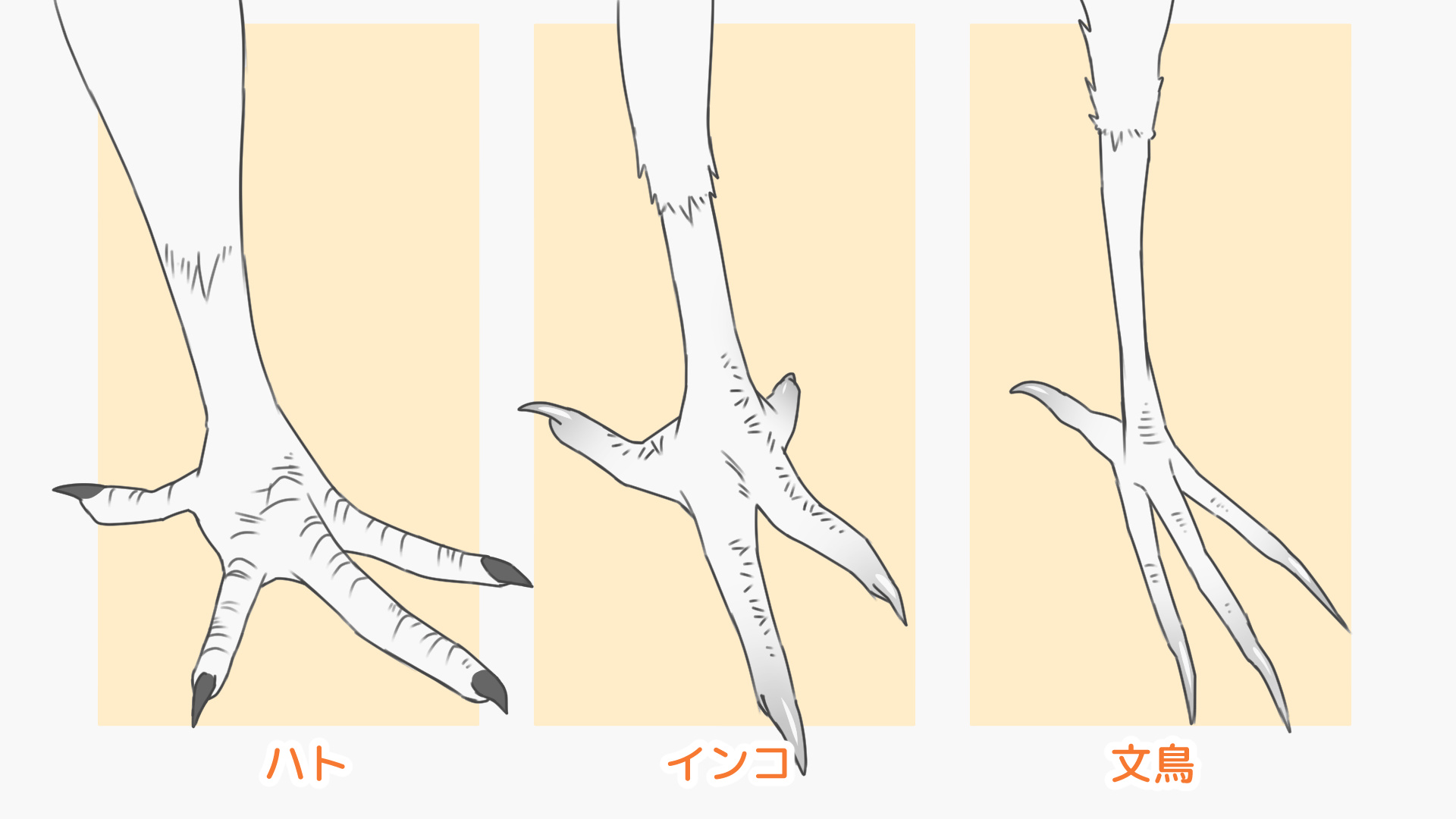 ハト

インコ

文鳥