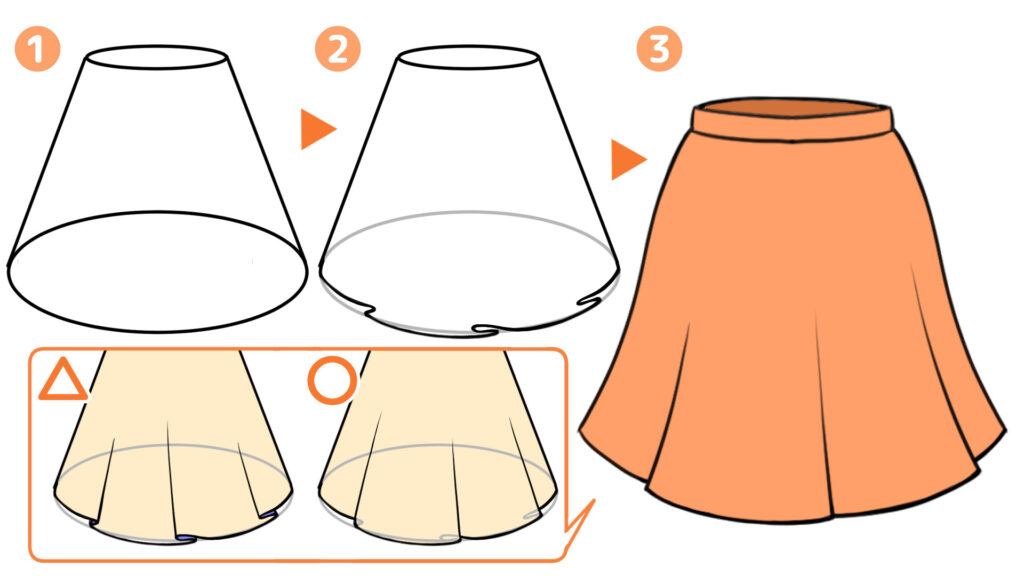 1
2
3
△
○