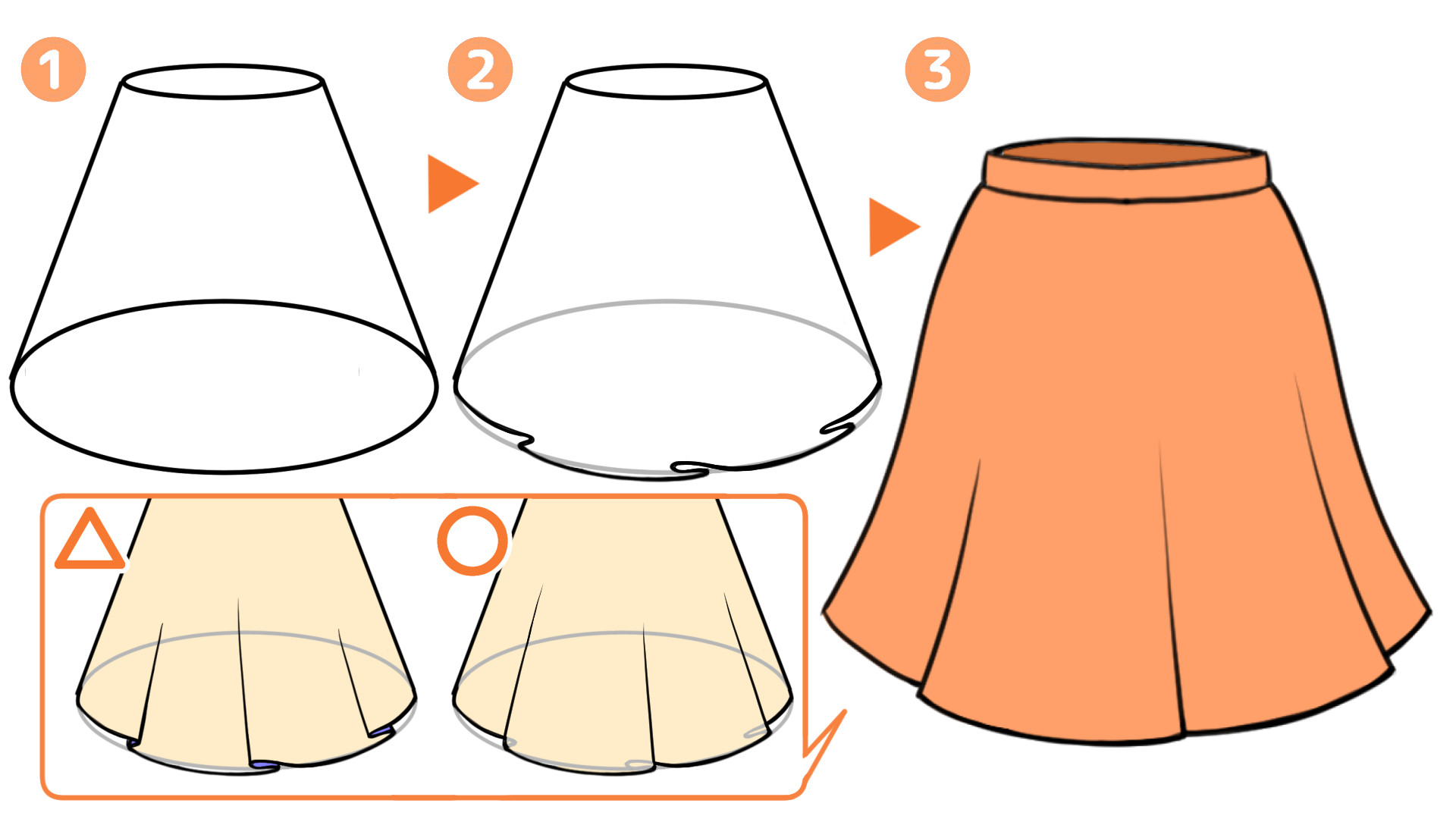 1
2
3
△
○