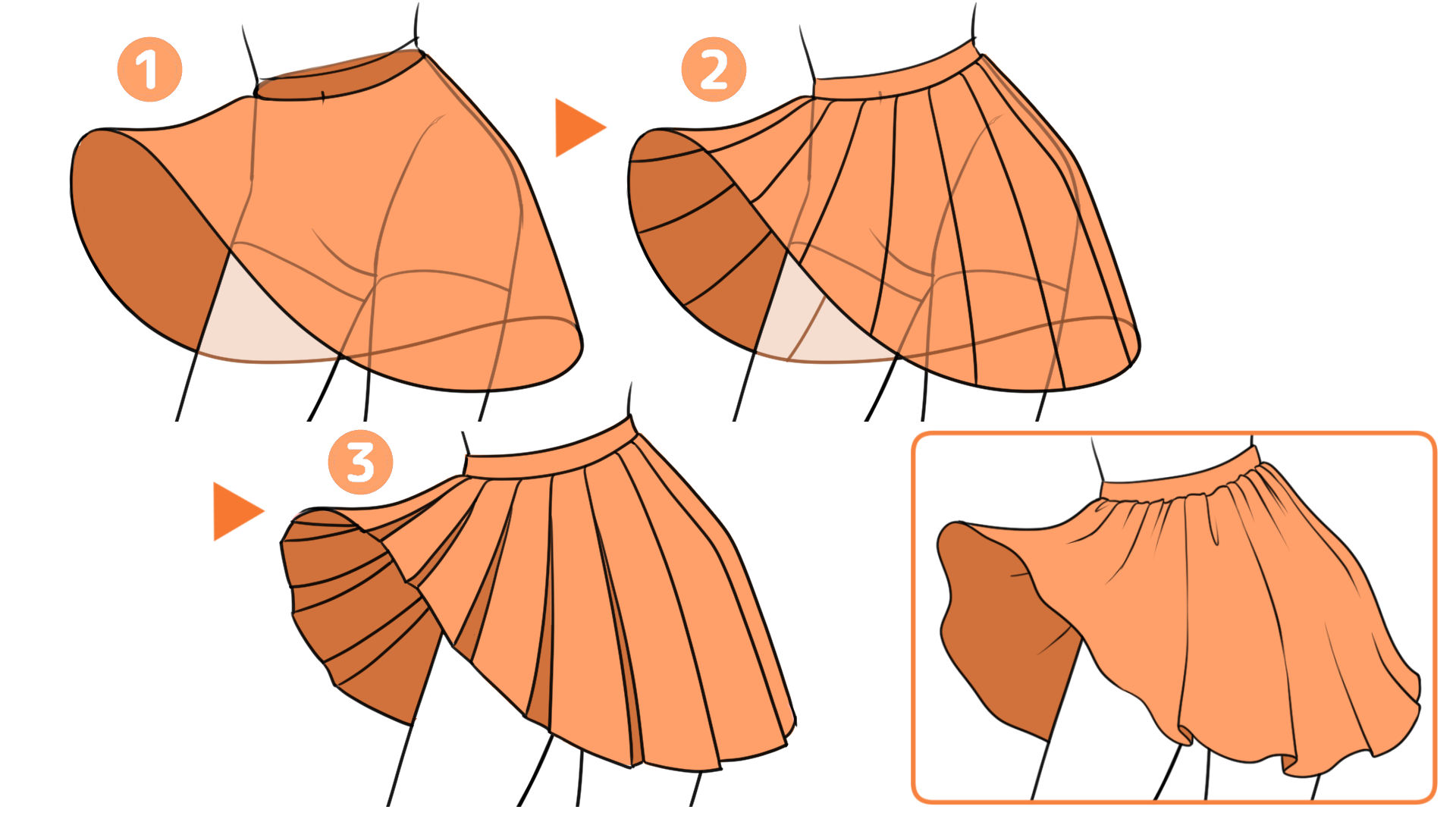 1

2

3