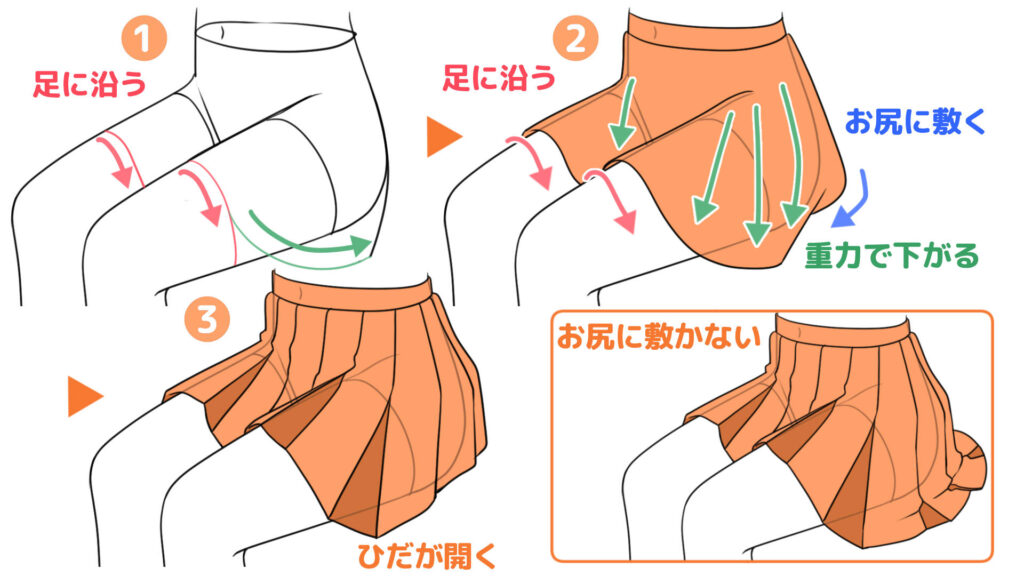 1
足に沿う

2
足に沿う
お尻に敷く
重力で下がる

3
ひだが開く

お尻に敷かない