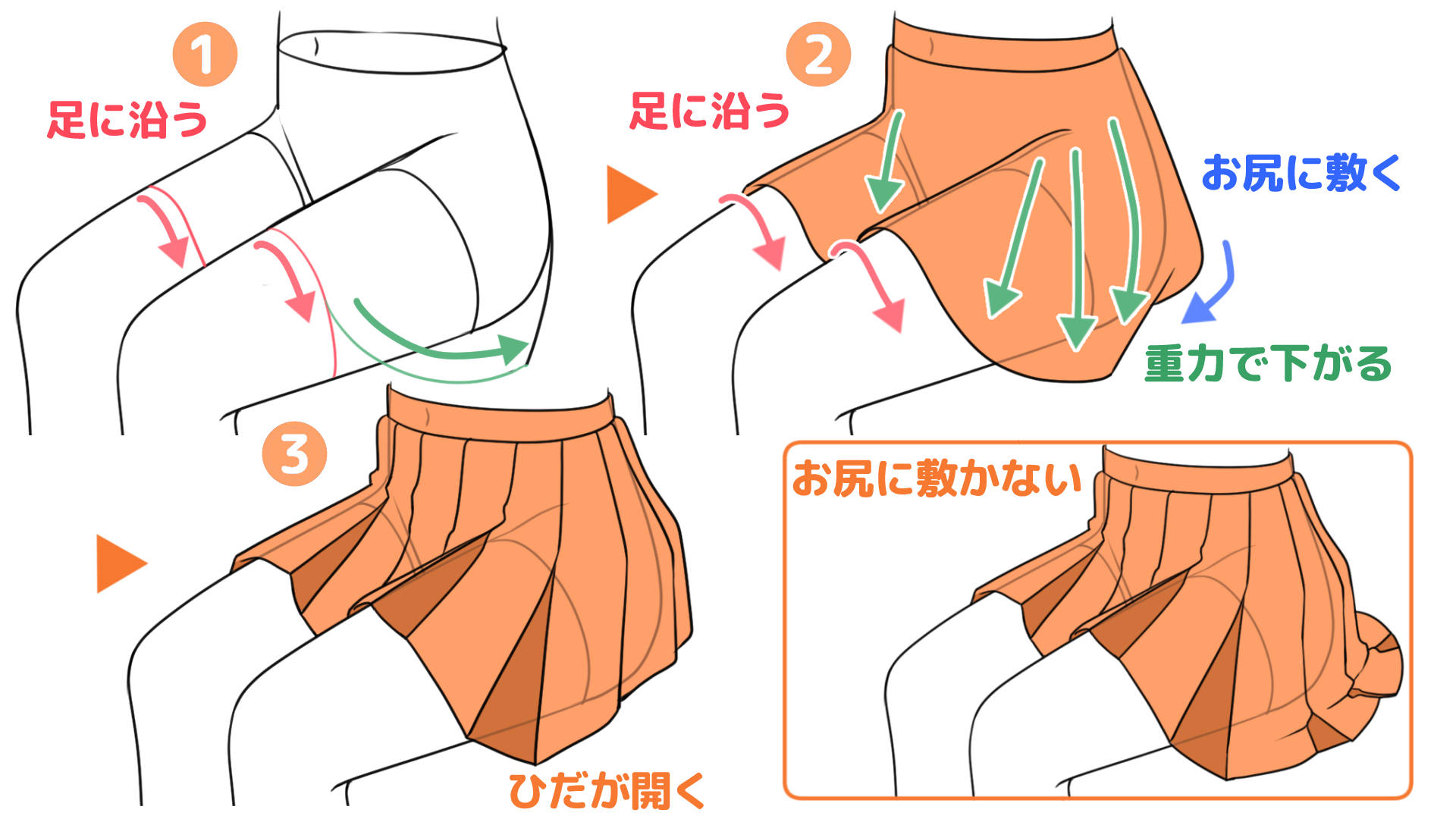 1
足に沿う

2
足に沿う
お尻に敷く
重力で下がる

3
ひだが開く

お尻に敷かない