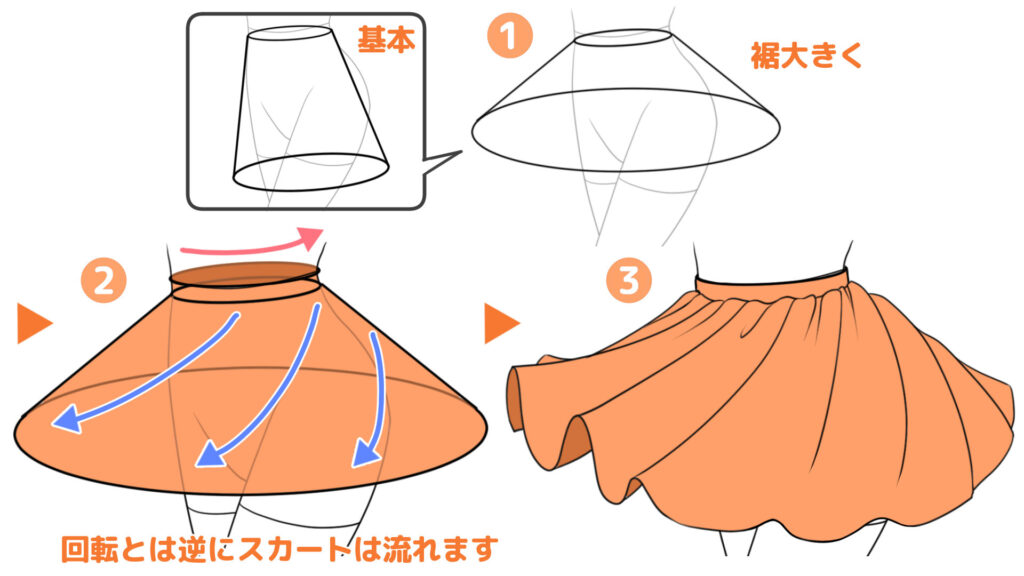 基本

1

裾大きく

2

3

回転とは逆にスカートは流れます