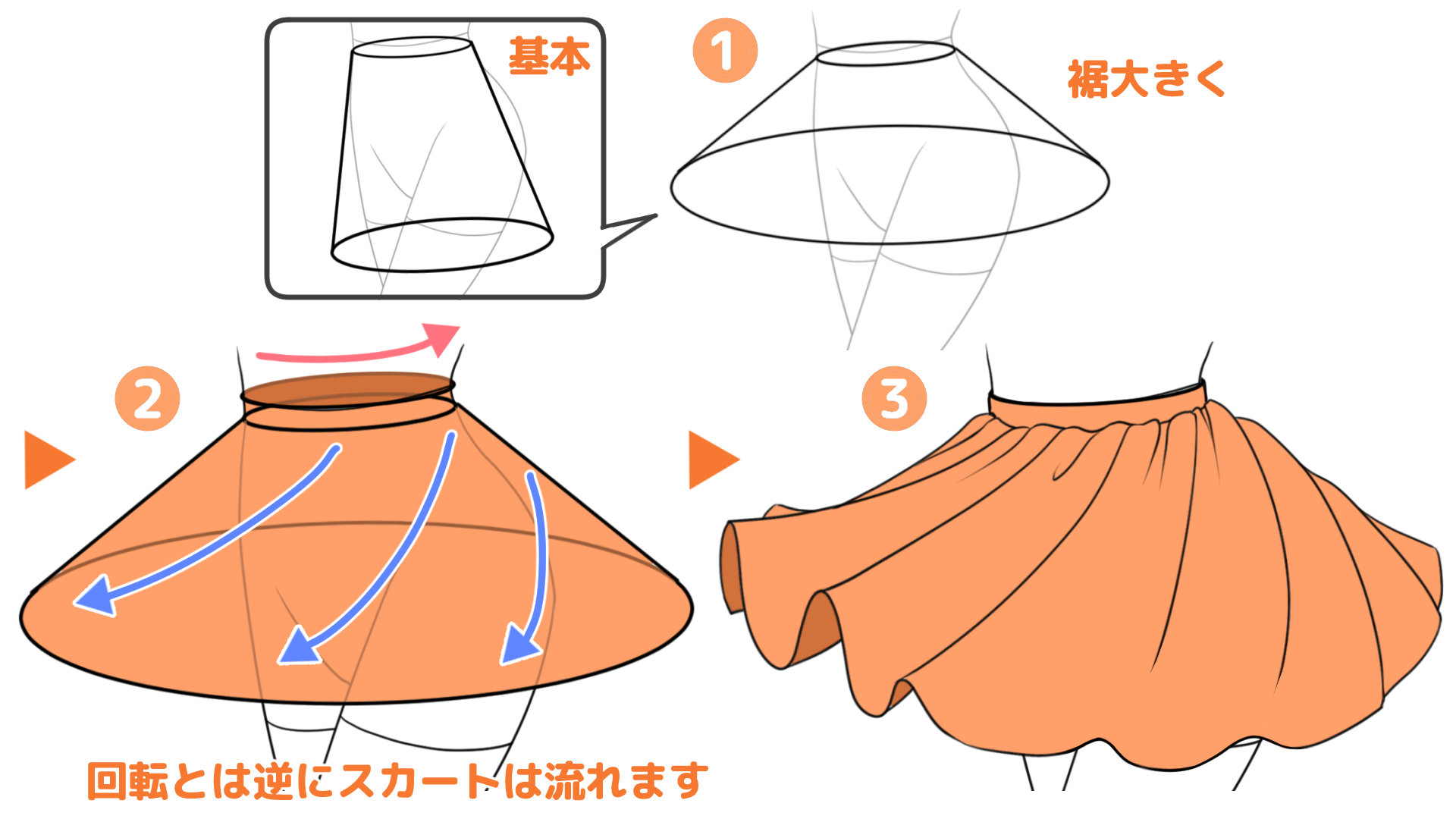 基本

1

裾大きく

2

3

回転とは逆にスカートは流れます