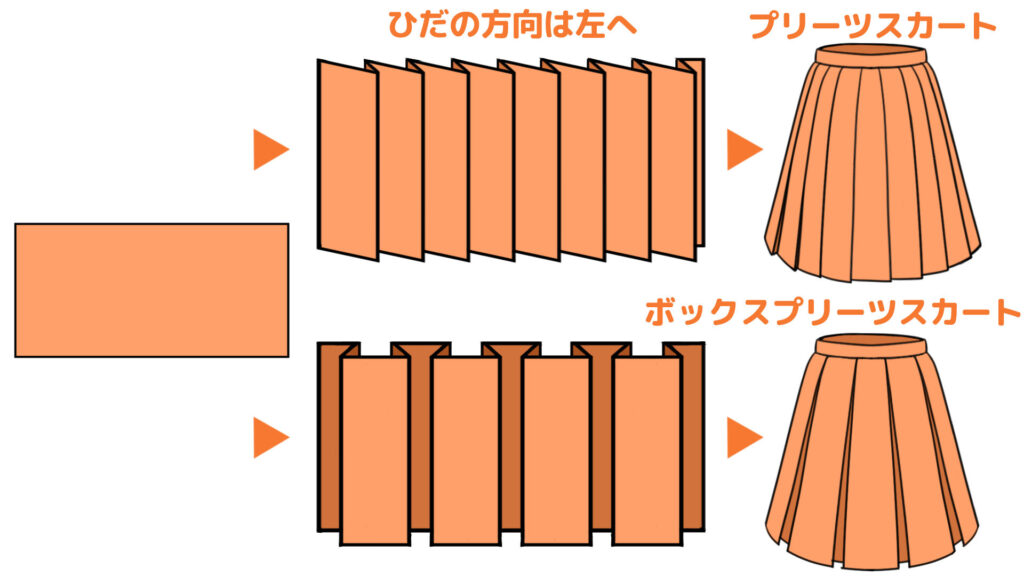 ひだの方向は左へ

プリーツスカート

ボックスプリーツスカート