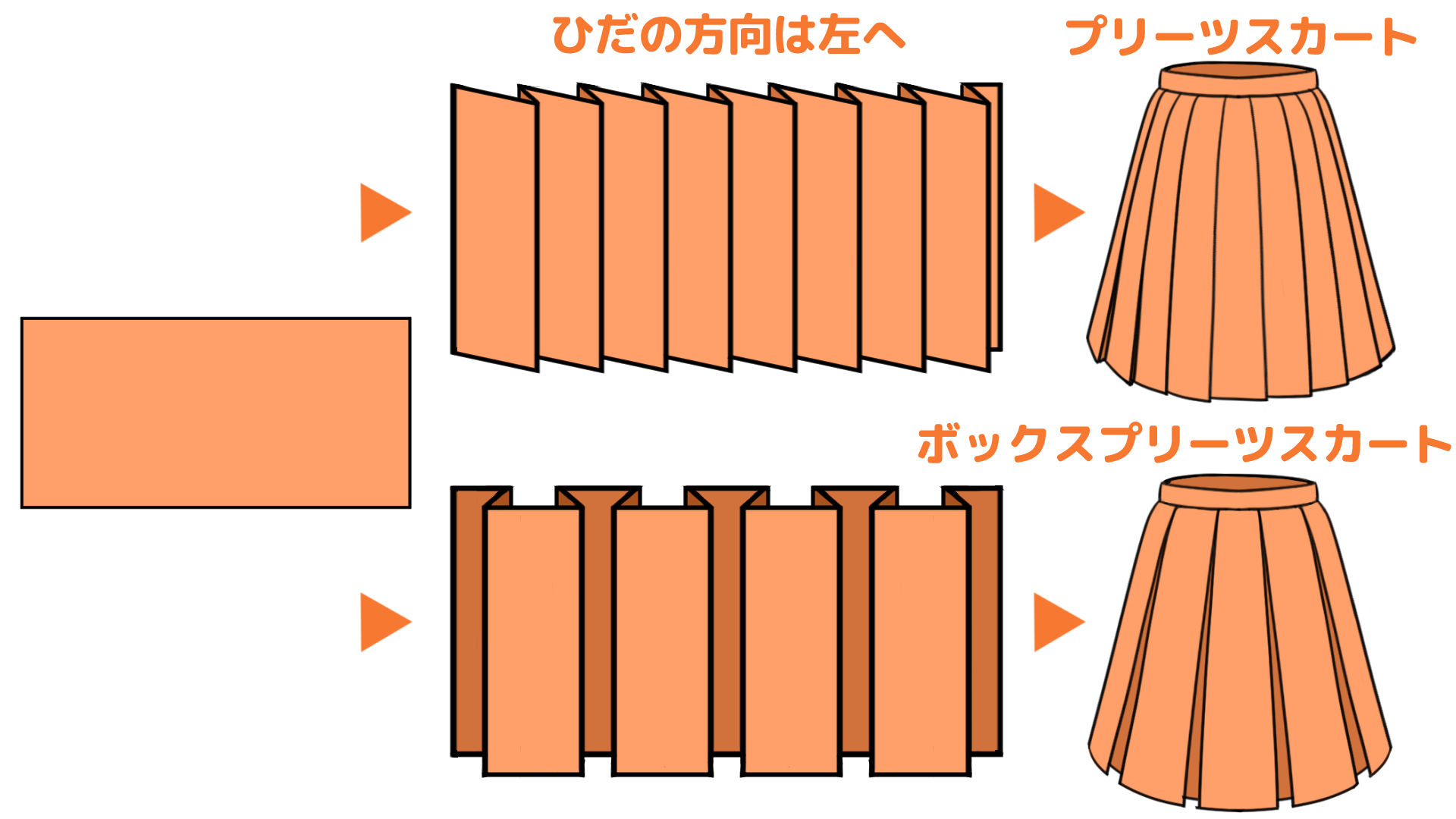 ひだの方向は左へ

プリーツスカート

ボックスプリーツスカート