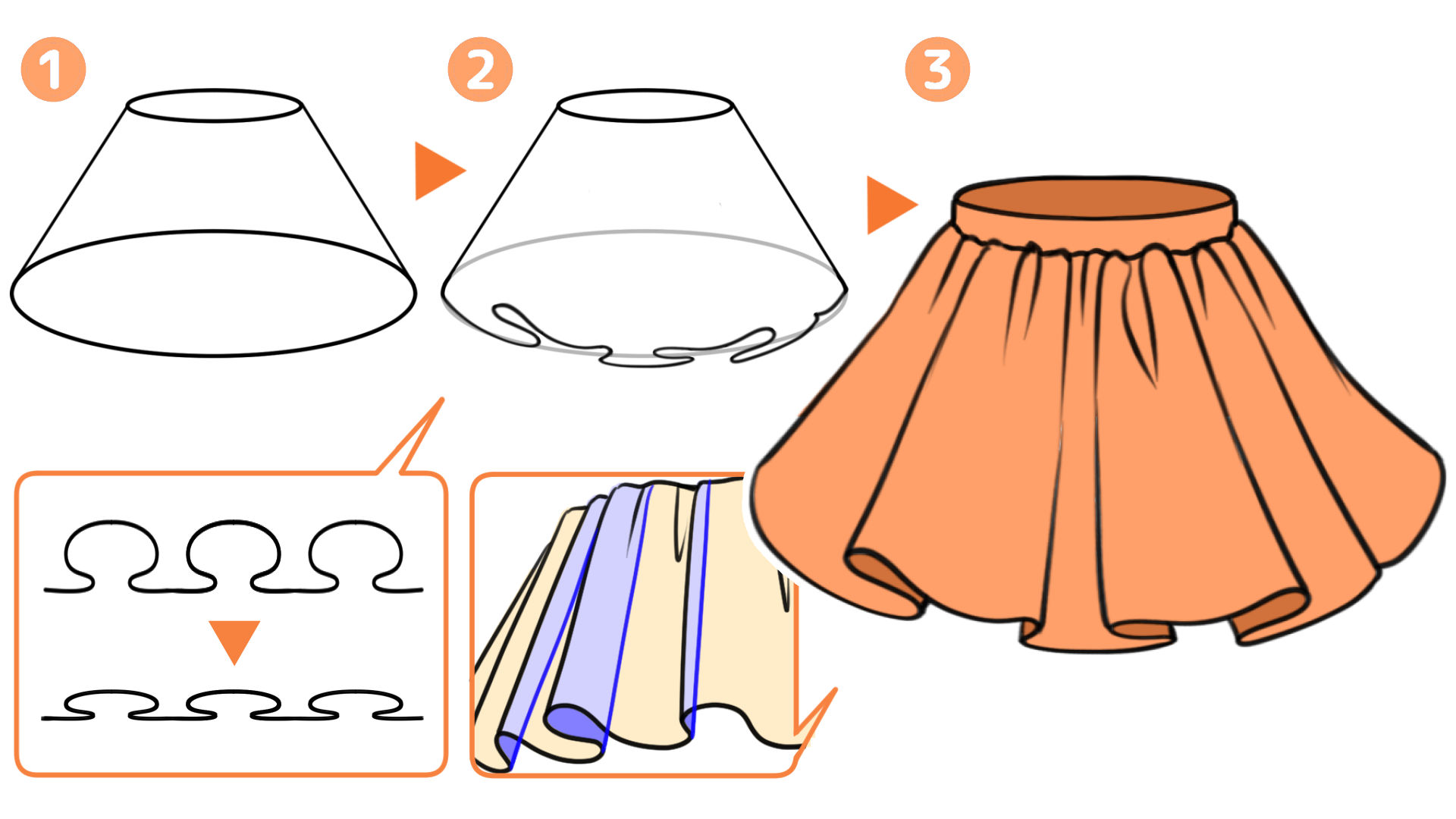 1
2
3