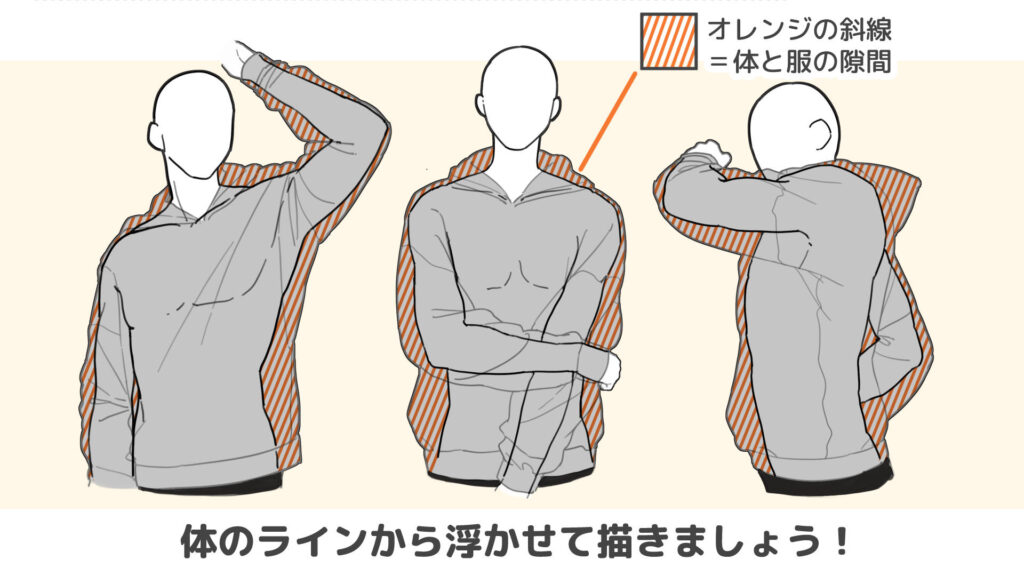 オレンジの斜線
＝体と服の隙間

体のラインから浮かせて描きましょう！