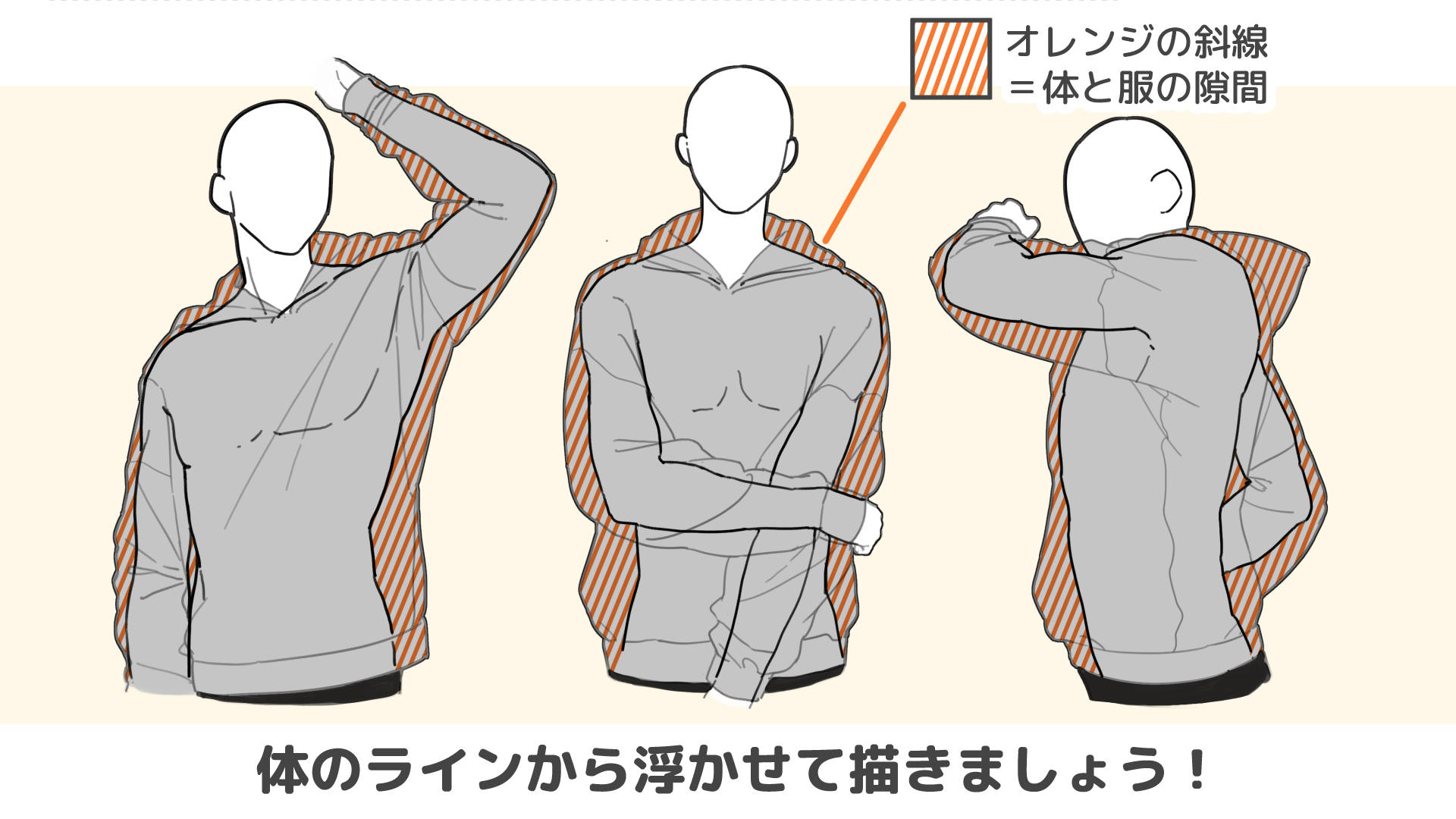 オレンジの斜線
＝体と服の隙間

体のラインから浮かせて描きましょう！