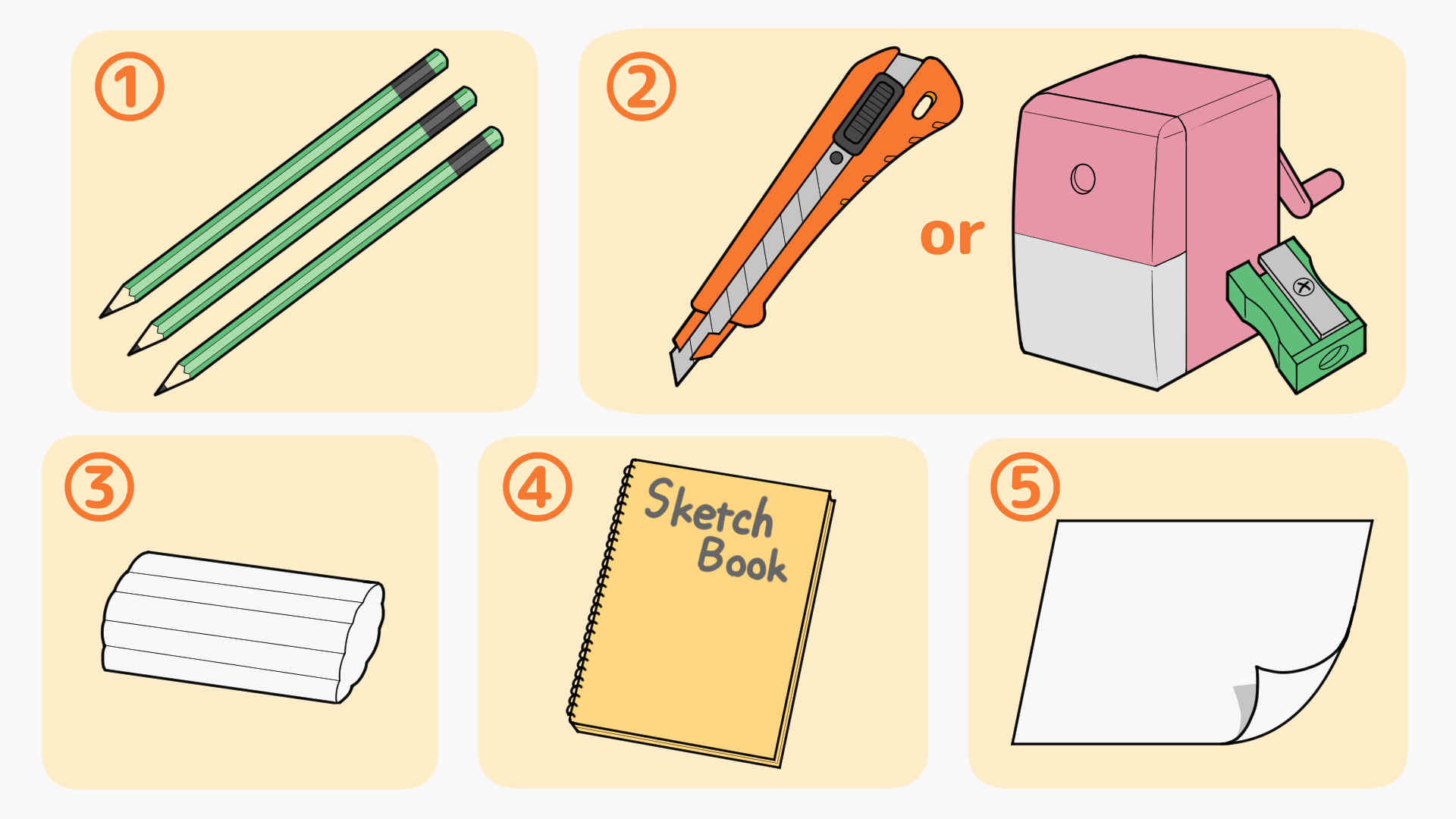 ①

②

or

③

④

Sketch Book

⑤