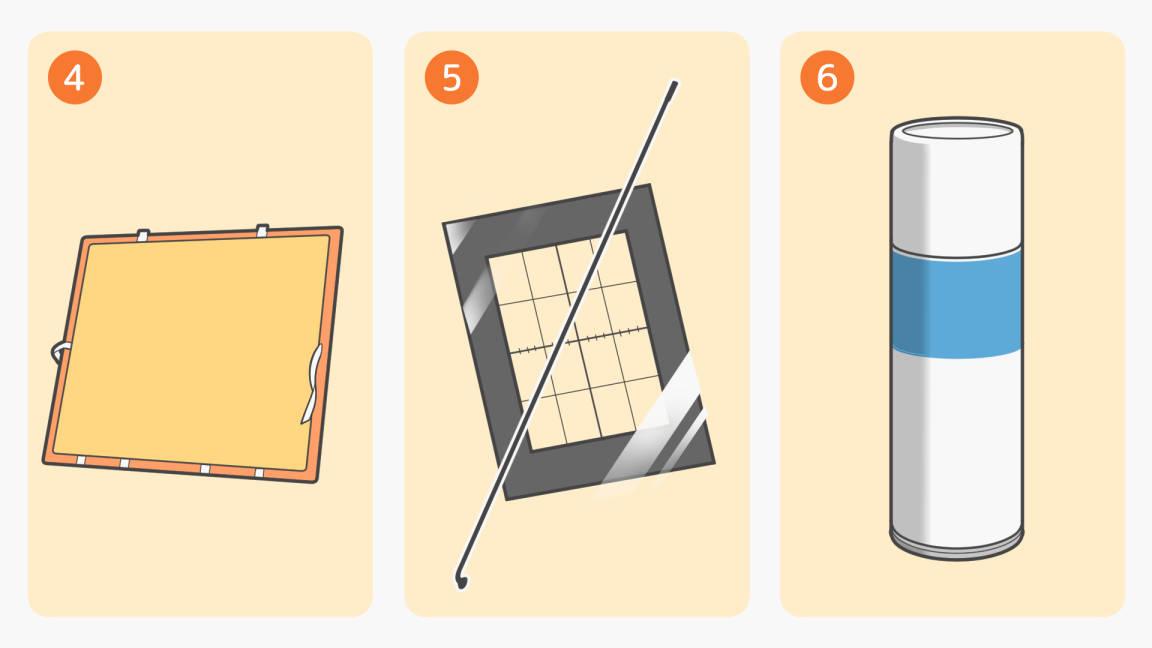 4

5

6