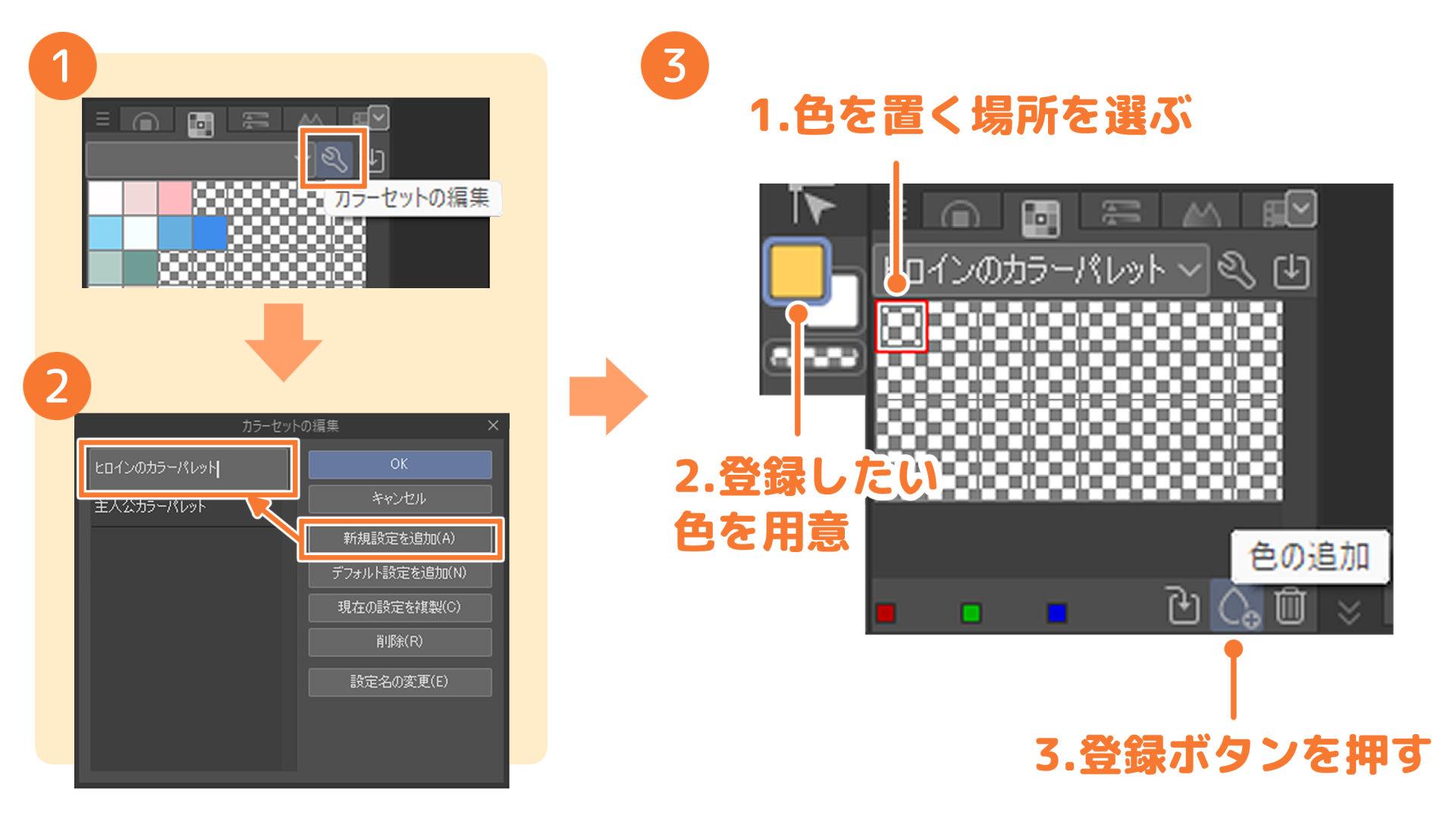 1

カラーセットの編集

2

カラーセットの編集

ヒロインのカラーパレット

主人公カラーパレット

OK

キャンセル

新規設定を追加(A)

デフォルト設定を追加(N)

現在の設定を複製(C)

削除(R)

設定名の変更(E)

3

1.色を置く場所を選ぶ

ヒロインのカラーパレット

2.登録したい色を用意

色の追加

3.登録ボタンを押す