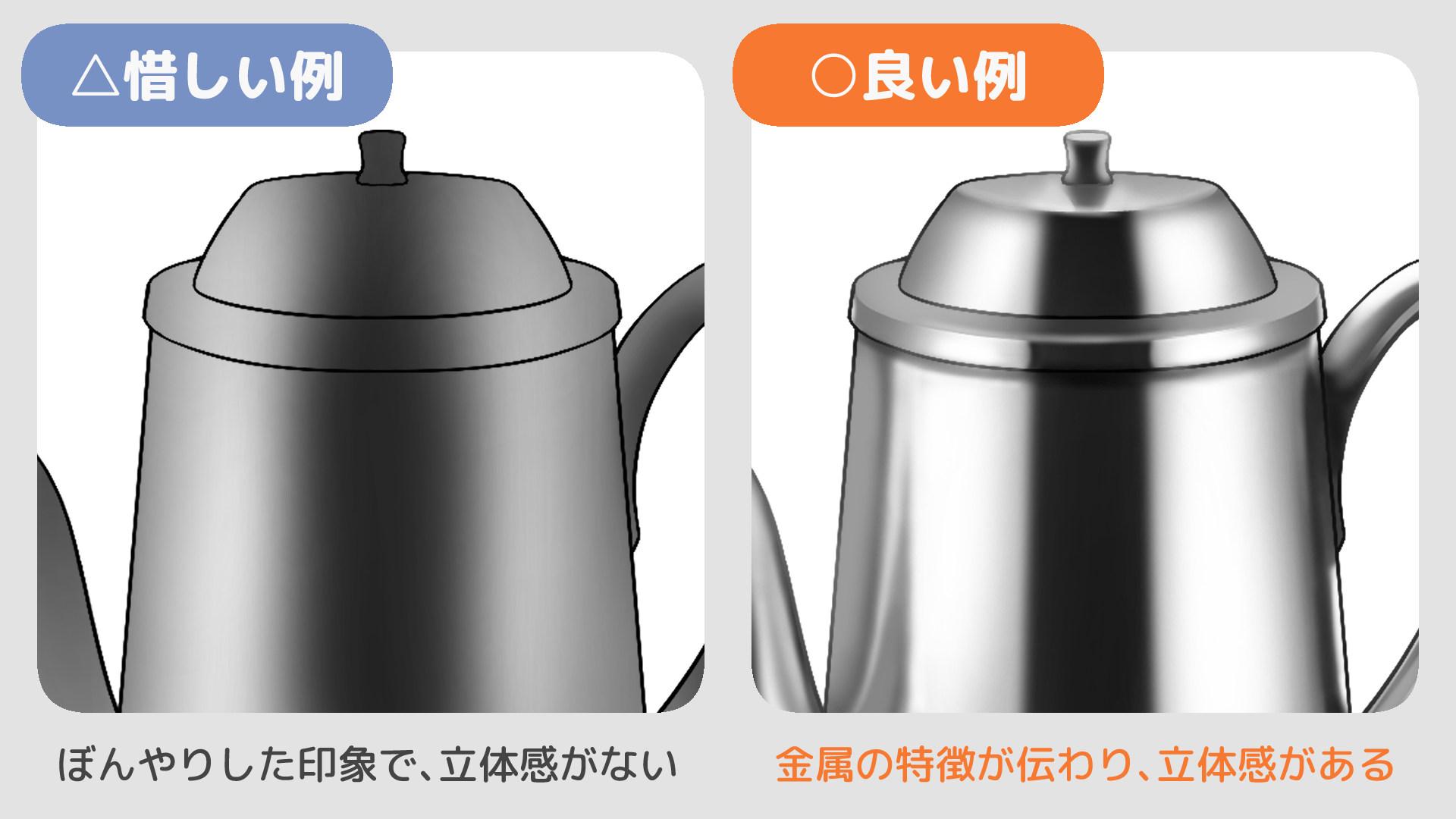 △惜しい例

ぼんやりした印象で、立体感がない

○良い例

金属の特徴が伝わり、立体感がある